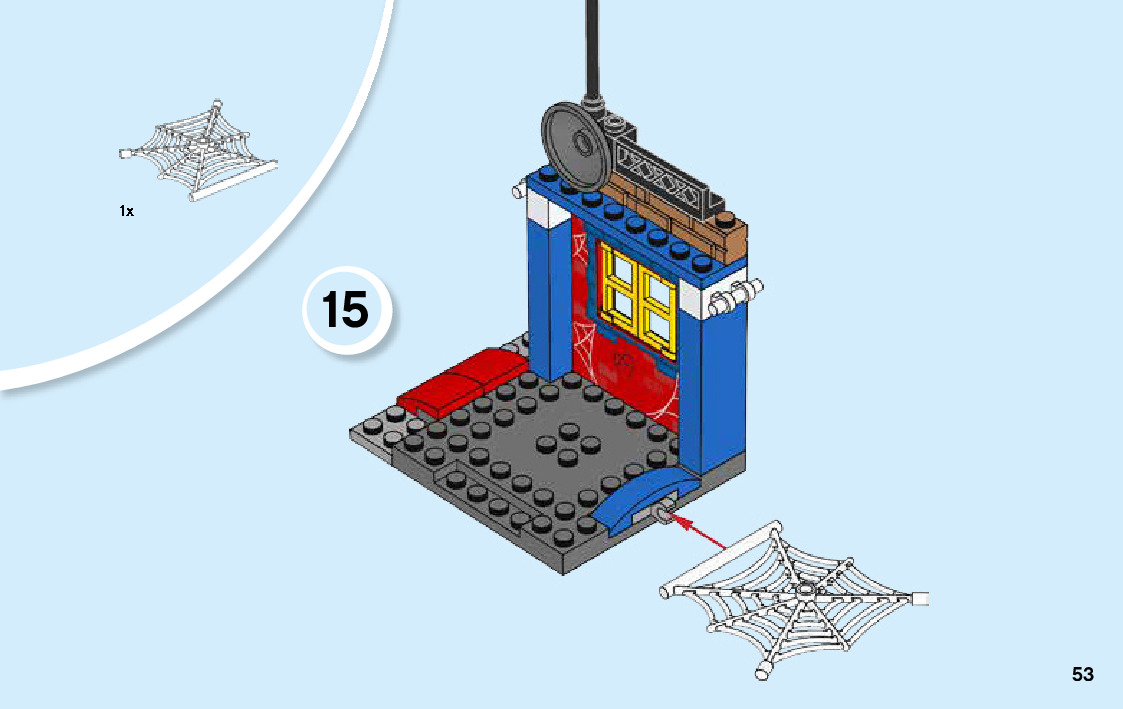 1x

15

53