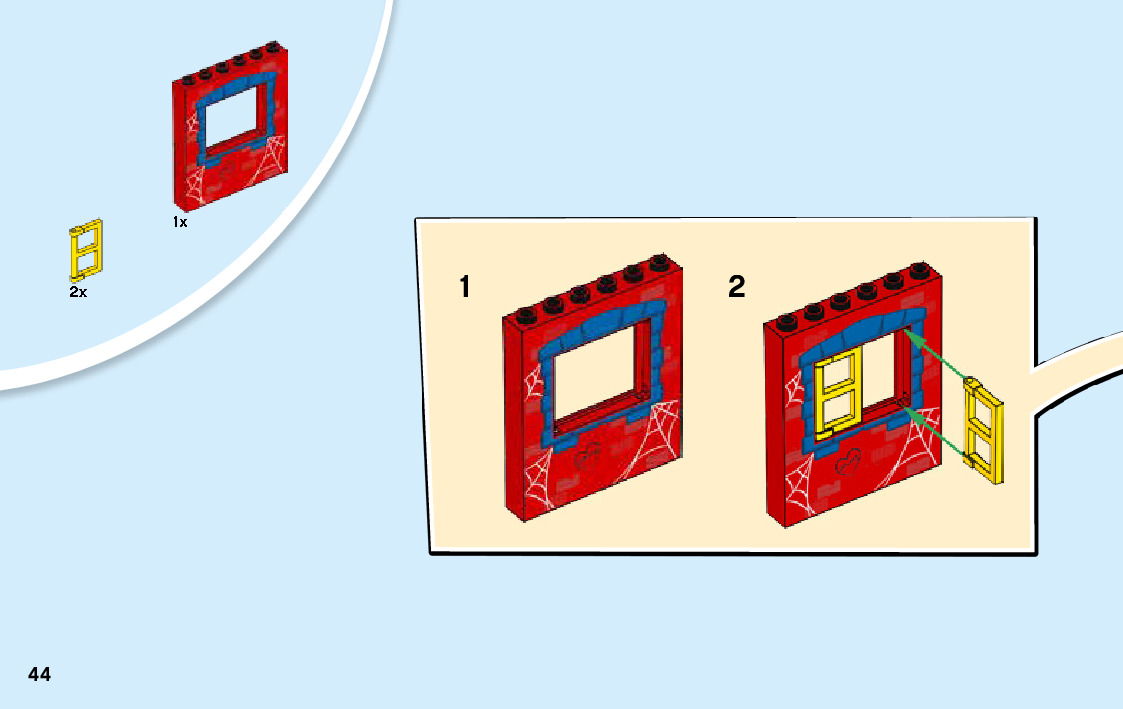 1x

2x

1

2

44