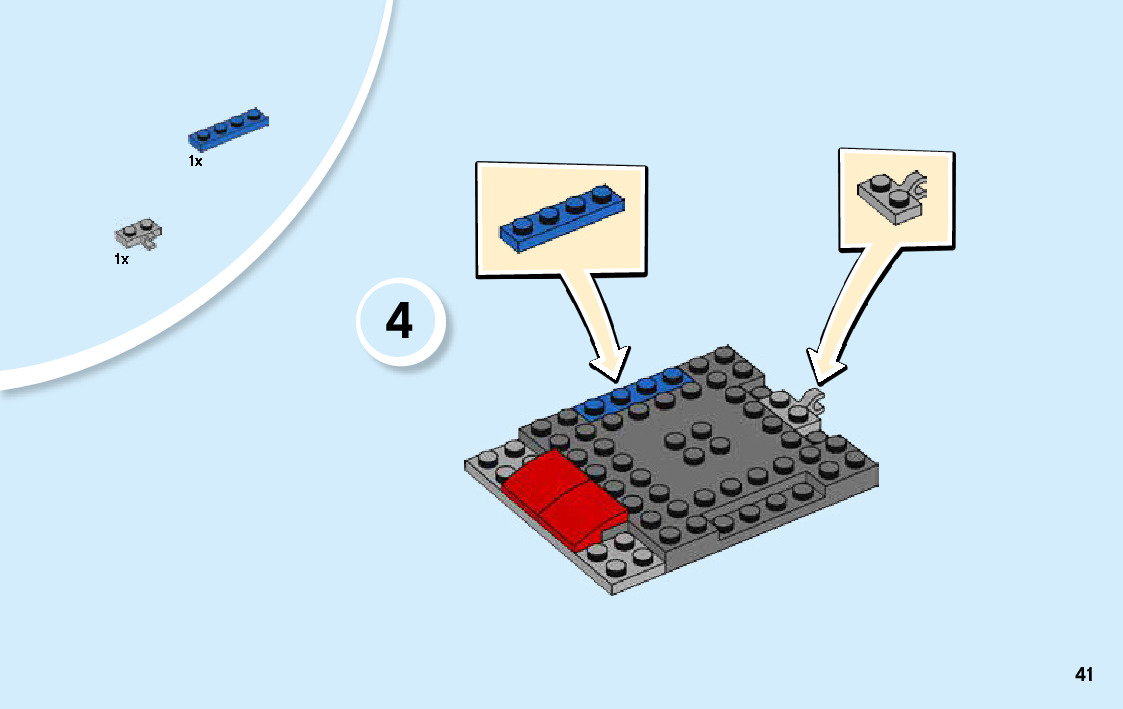 1x

1x

4

41