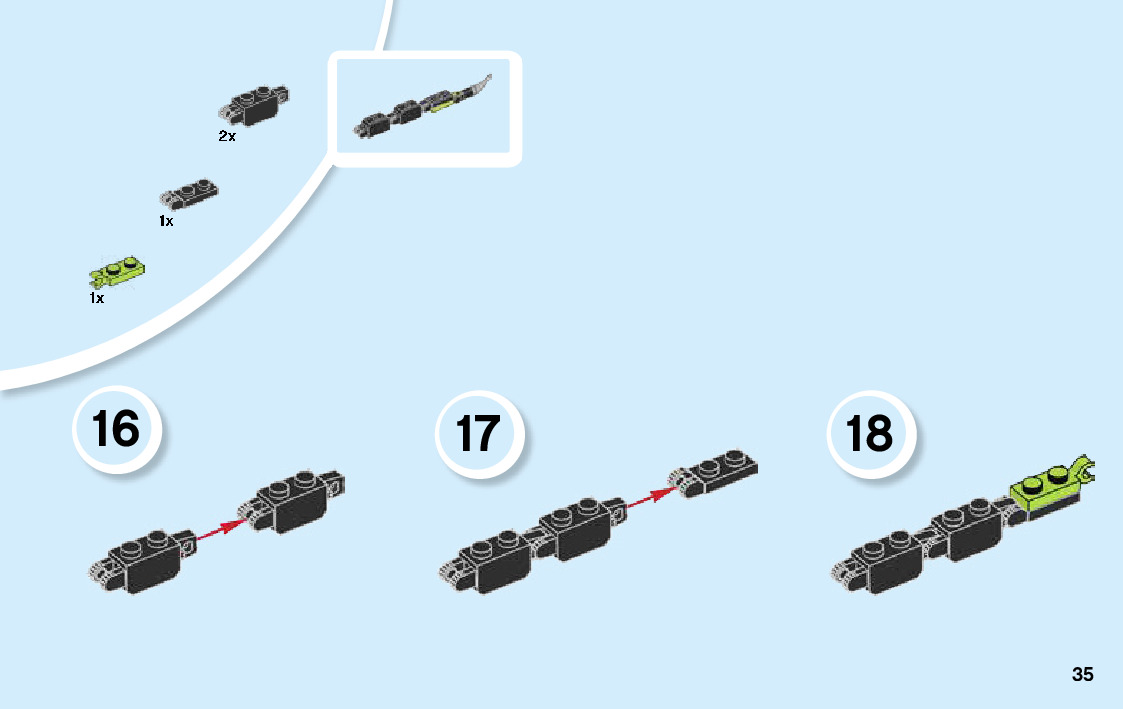 2x

1x

1x

16

17

18

35