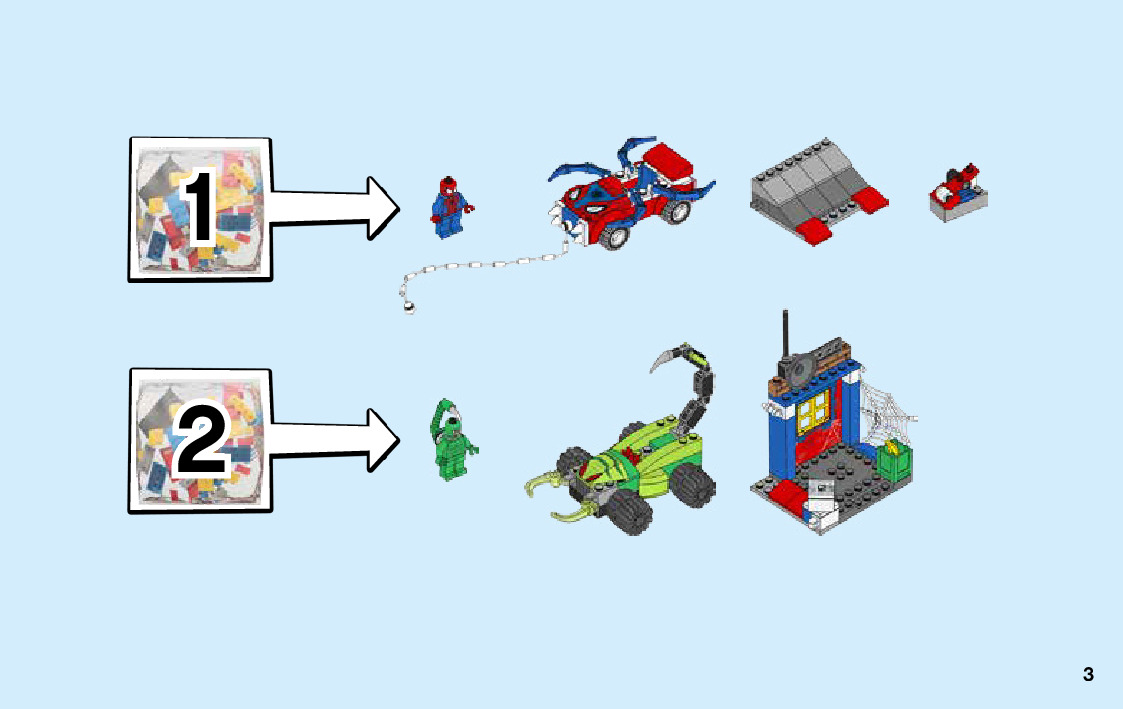 1

2

3