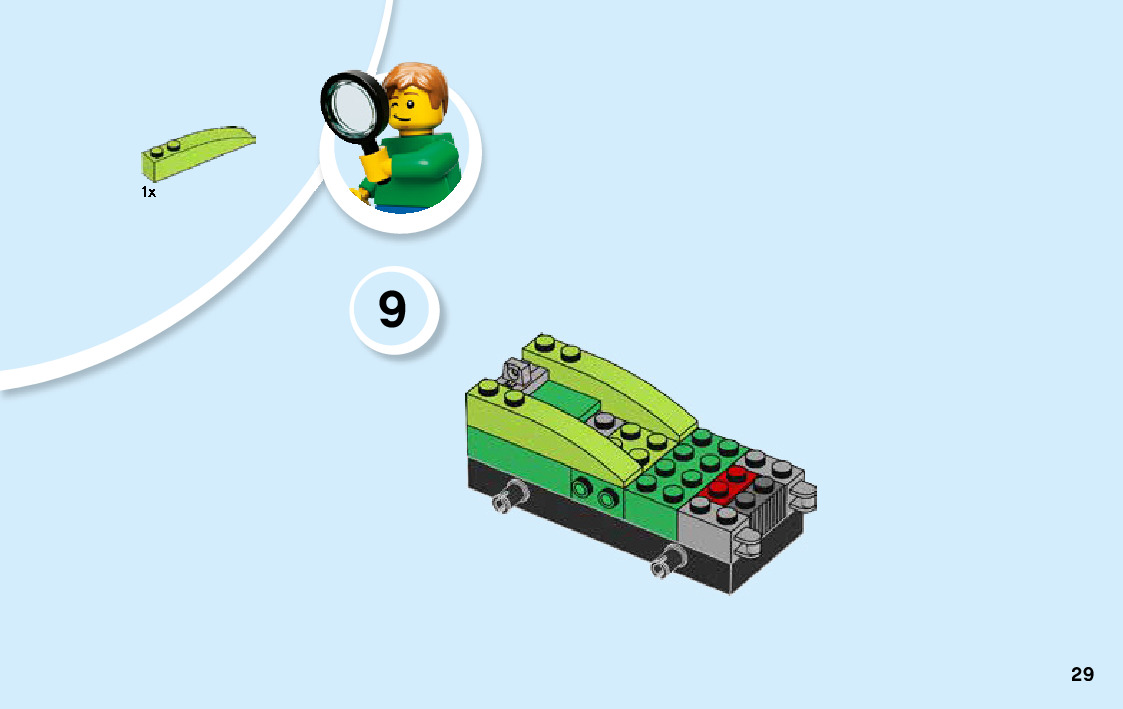 1x

9

29