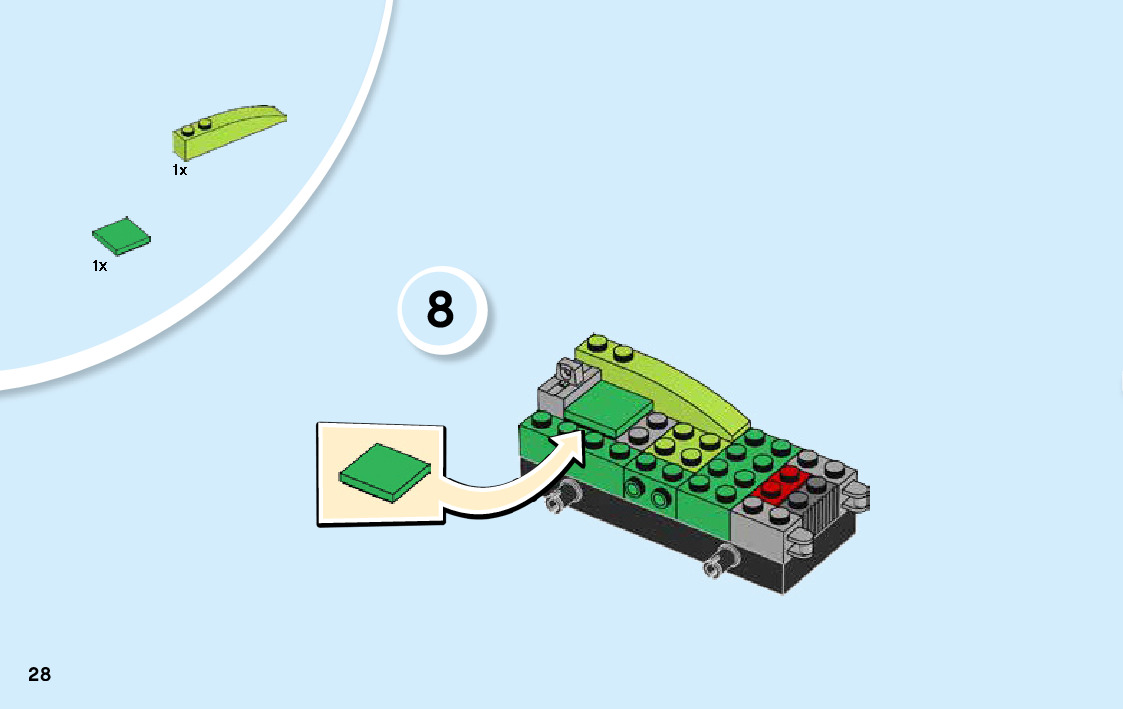 1x

1x

8

28