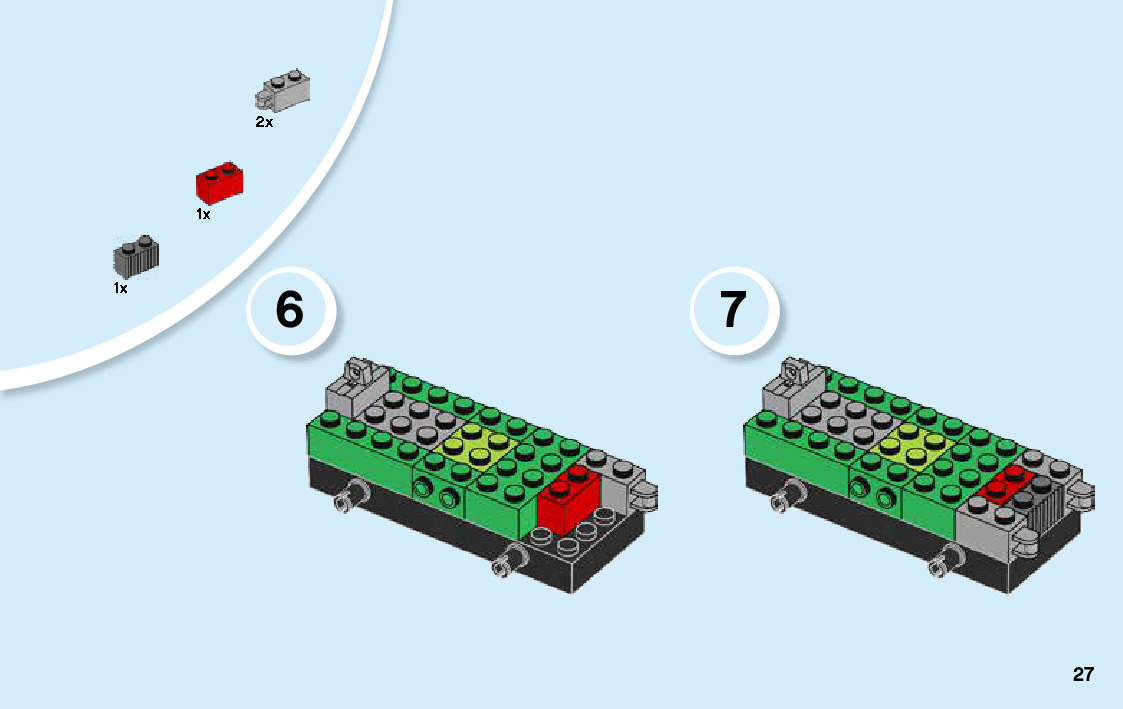 2x

1x

1x

6

7

27