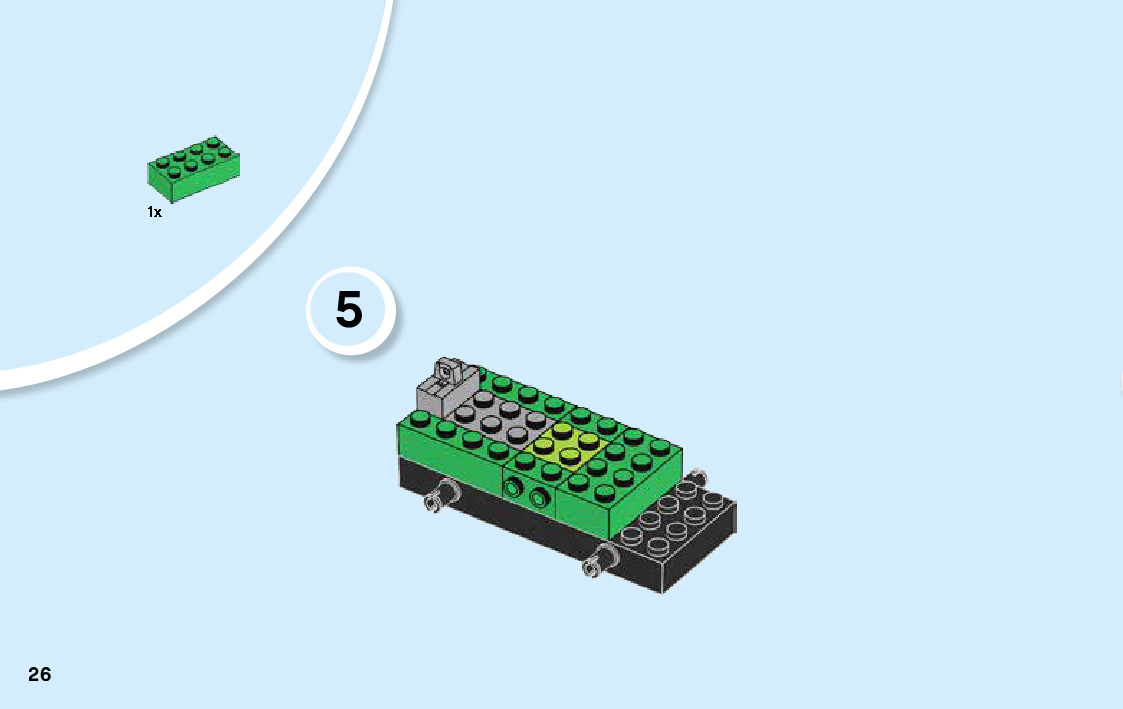 1x

5

26