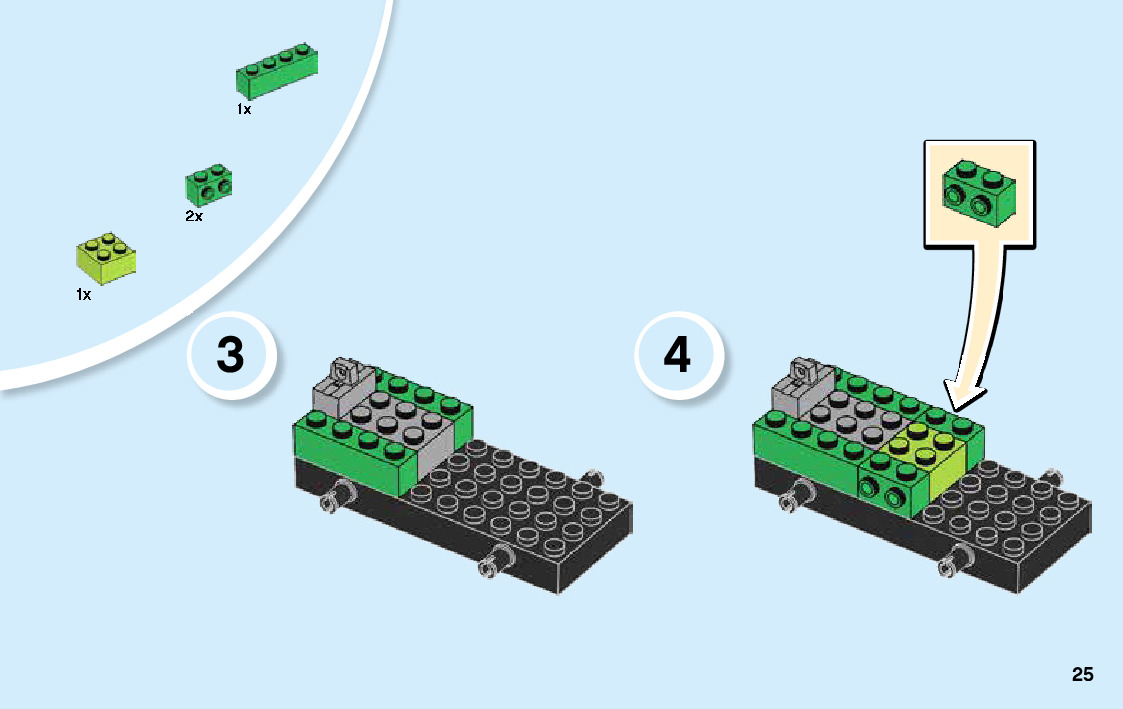 1x

2x

1x

3

4

25