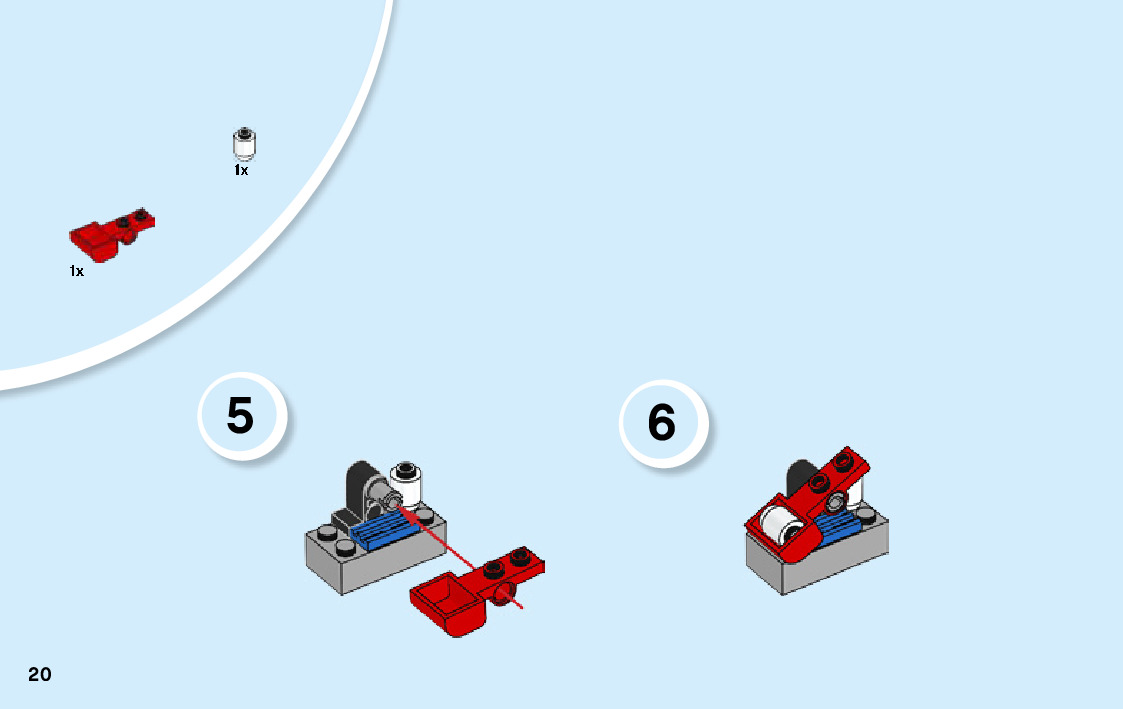 1x

1x

5

6

20