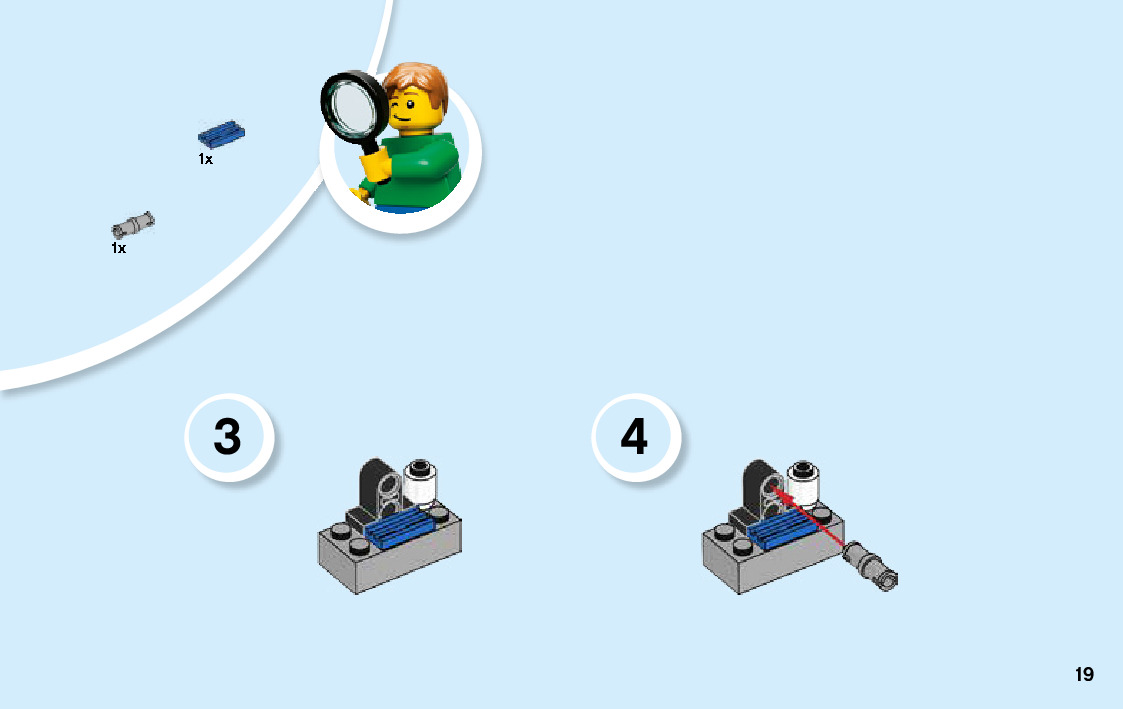 1x

1x

3

4

19