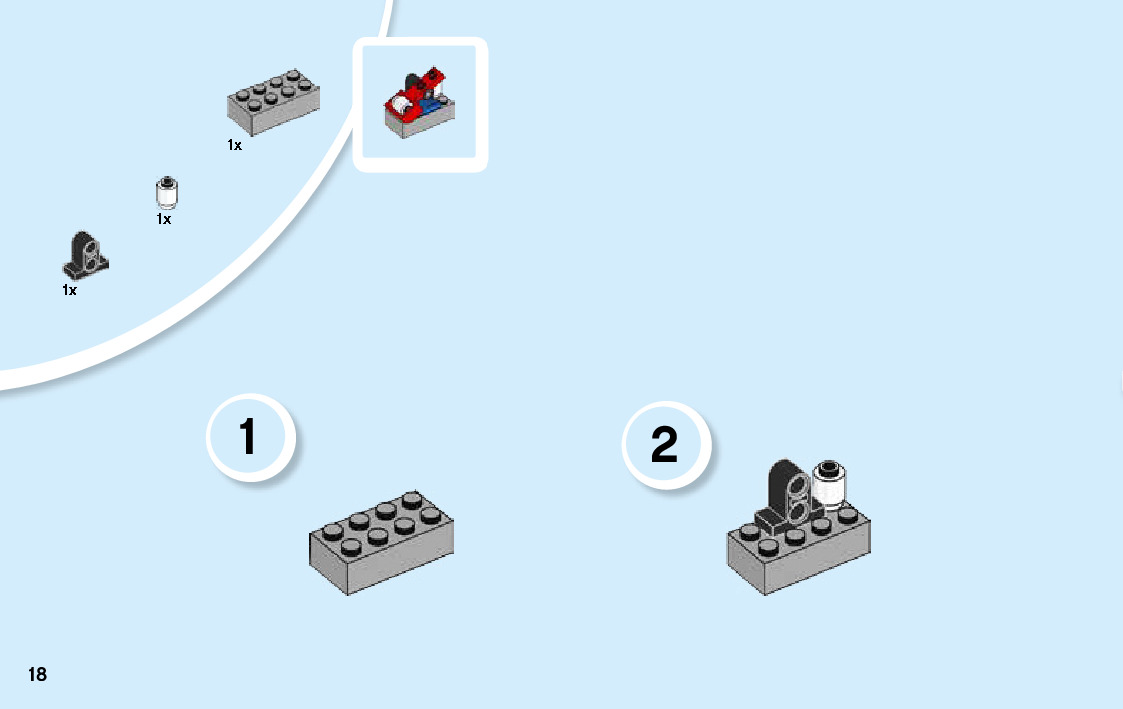 1x

1x

1x

1

2

18