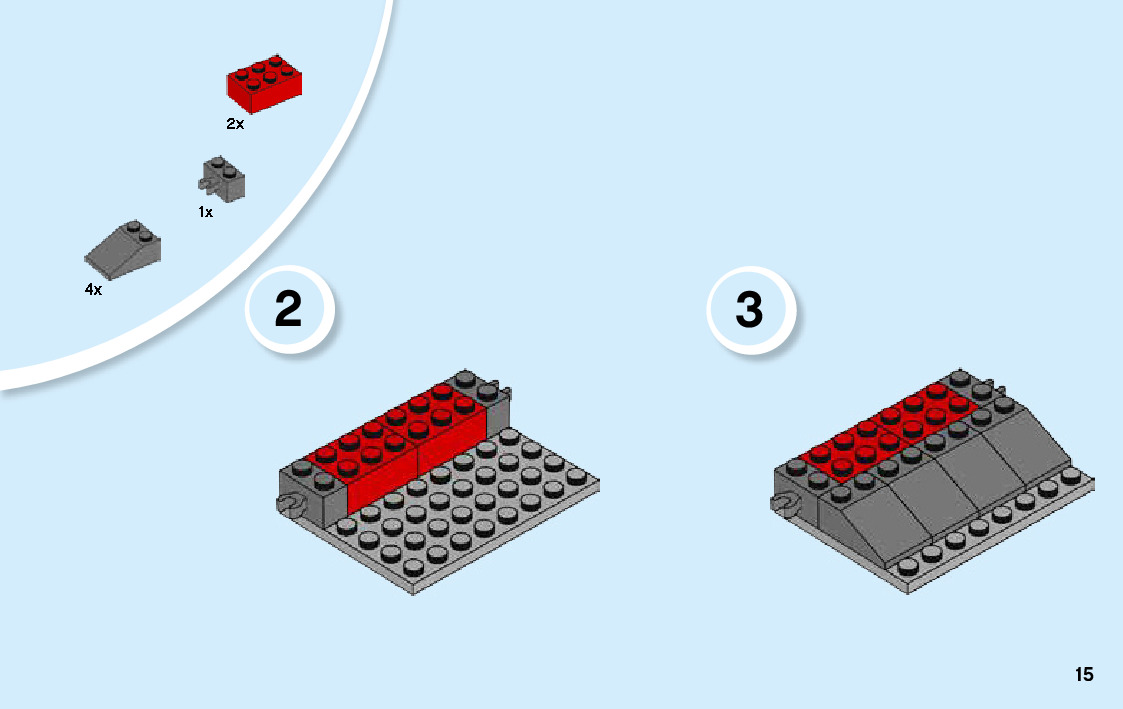 2x

1x

4x

2

3

15