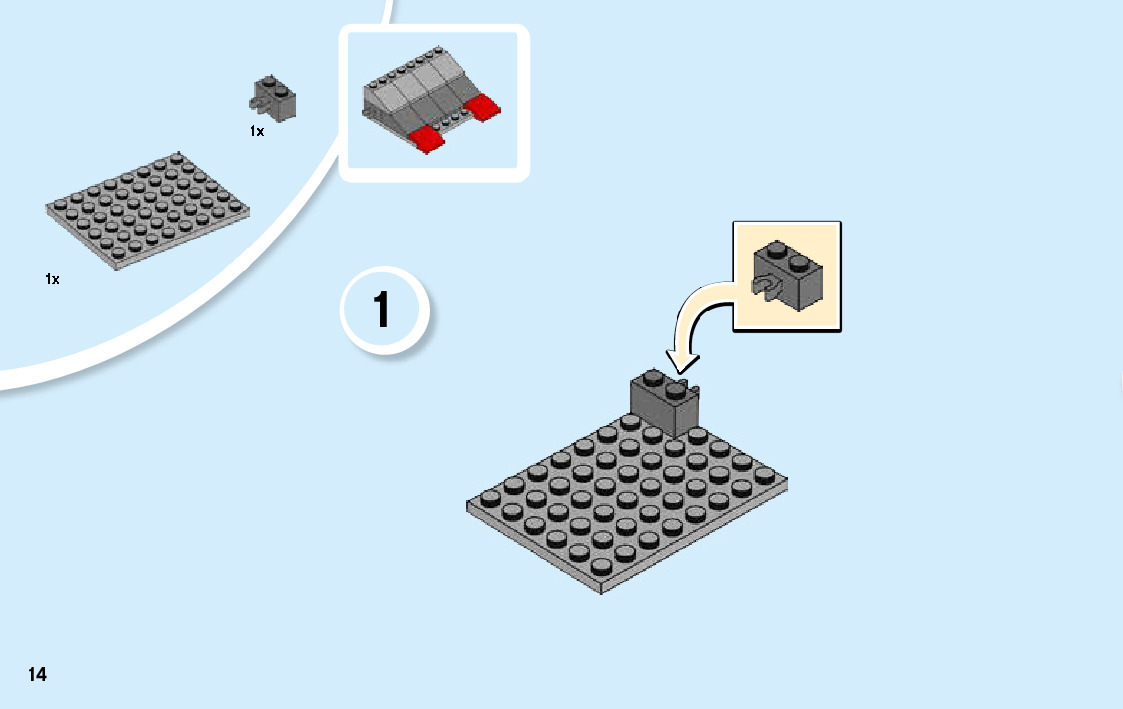 1x

1x

1

14