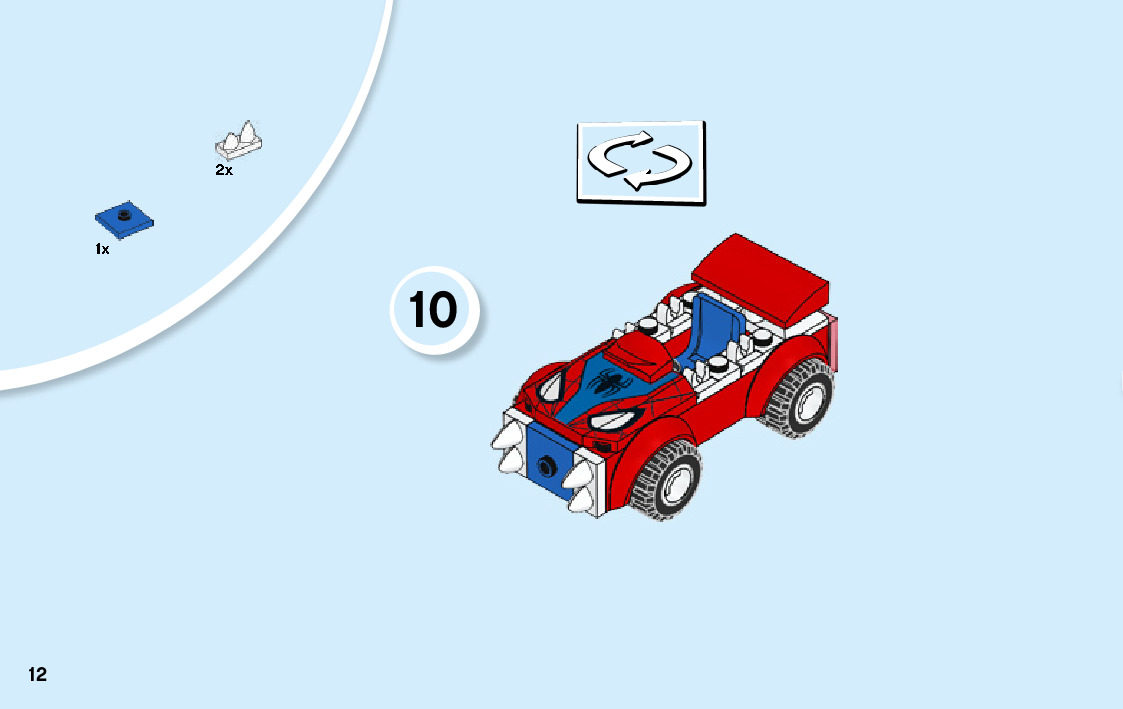 2x

1x

10

12