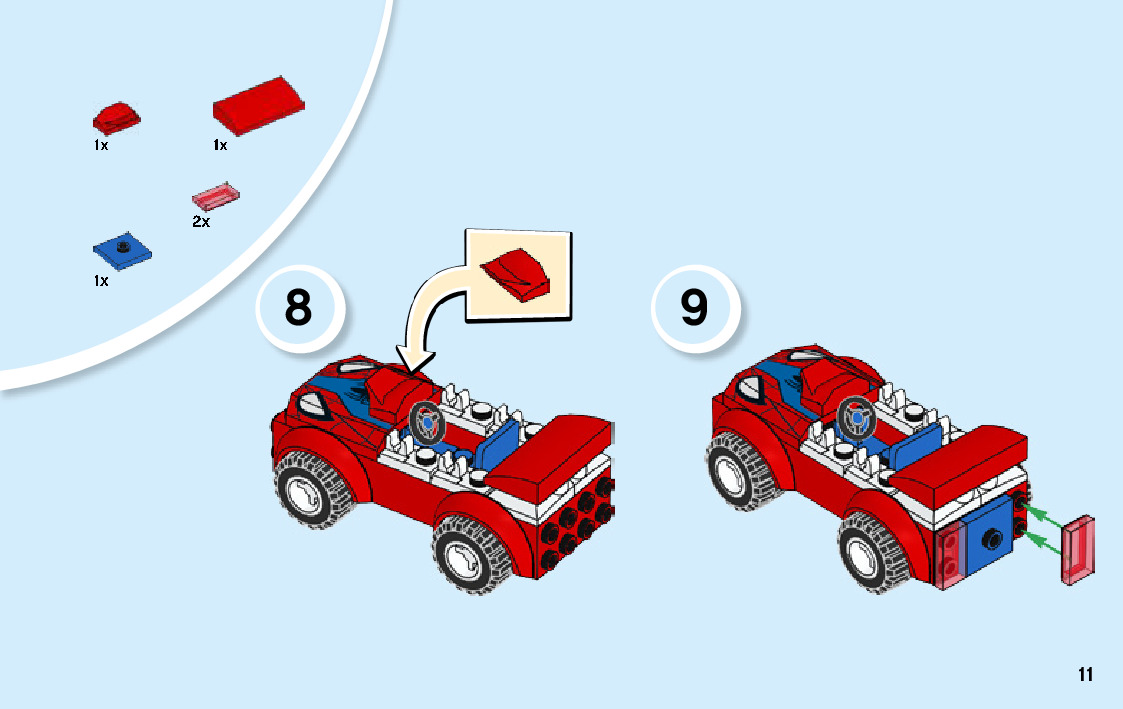 1x
1x
2x
1x

8

9

11