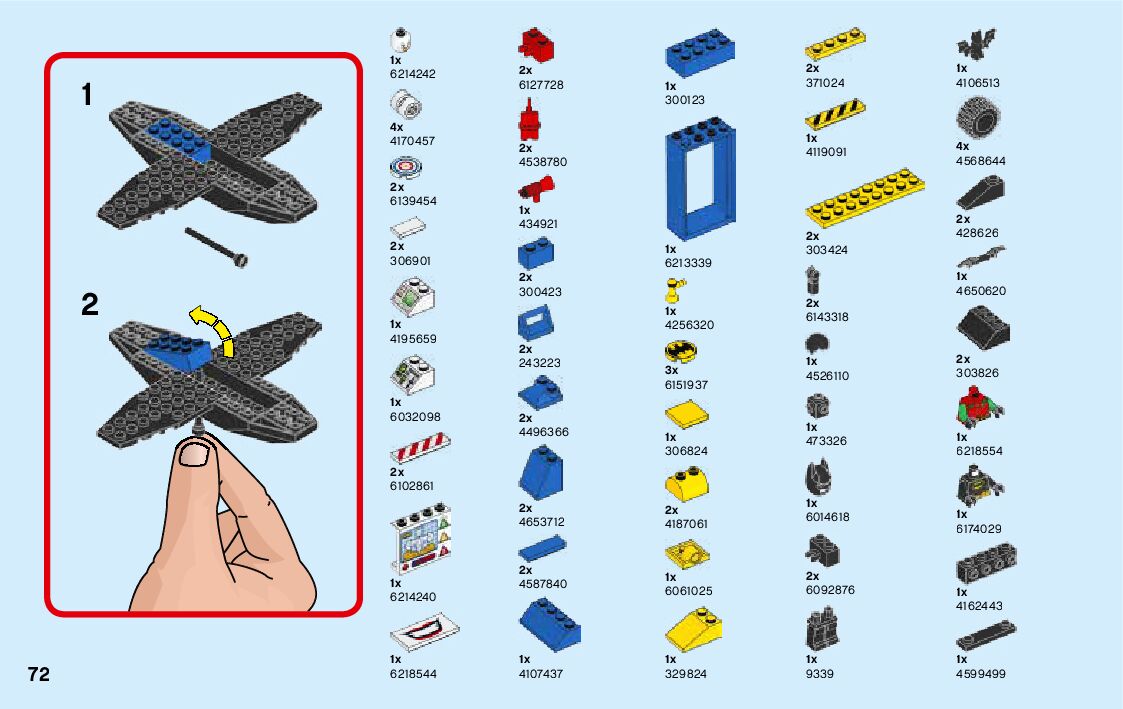 1

2

72

1x
6214242

4x
4170457

2x
6139454

2x
306901

1x
4195659

1x
6032098

2x
6102861

1x
6214240

1x
6218544

2x
6127728

2x
4538780

1x
434921

2x
300423

2x
243223

2x
4496366

2x
4653712

2x
4587840

1x
4107437

1x
300123

1x
6213339

1x
4256320

3x
6151937

1x
306824

2x
4187061

1x
6061025

1x
329824

2x
371024

1x
4119091

2x
303424

2x
6143318

1x
4526110

1x
473326

1x
6014618

2x
6092876

1x
9339

1x
4106513

4x
4568644

2x
428626

1x
4650620

2x
303826

1x
6218554

1x
6174029

1x
4162443

1x
4599499