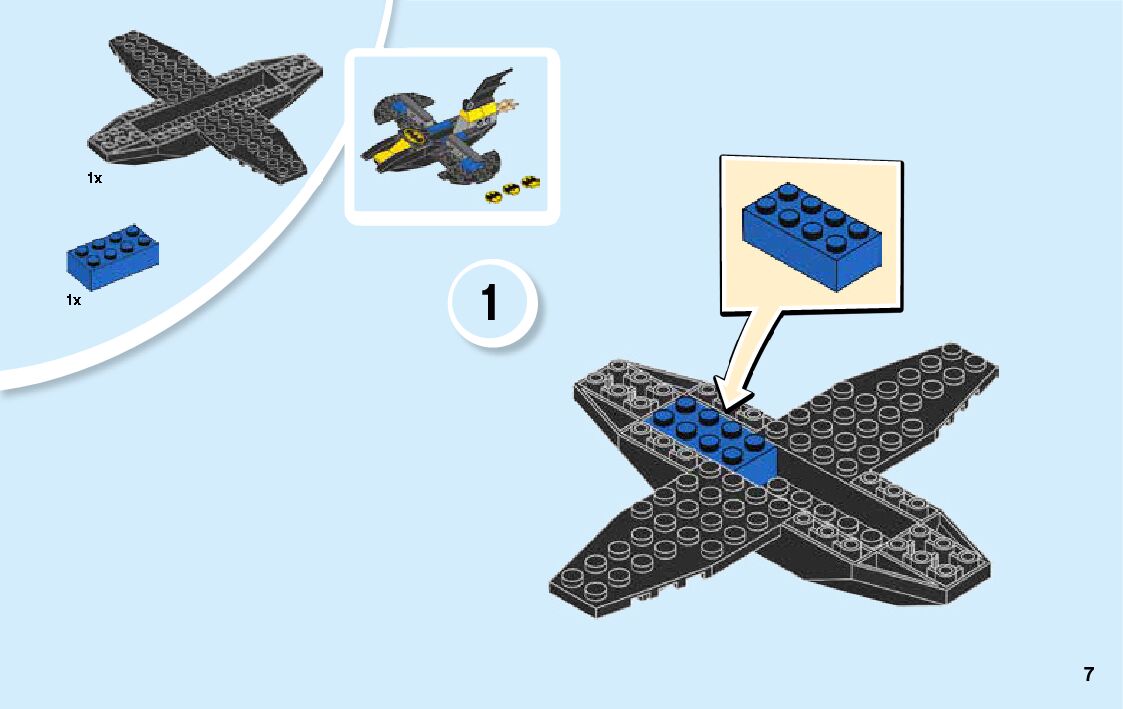 1x

1x

1

7