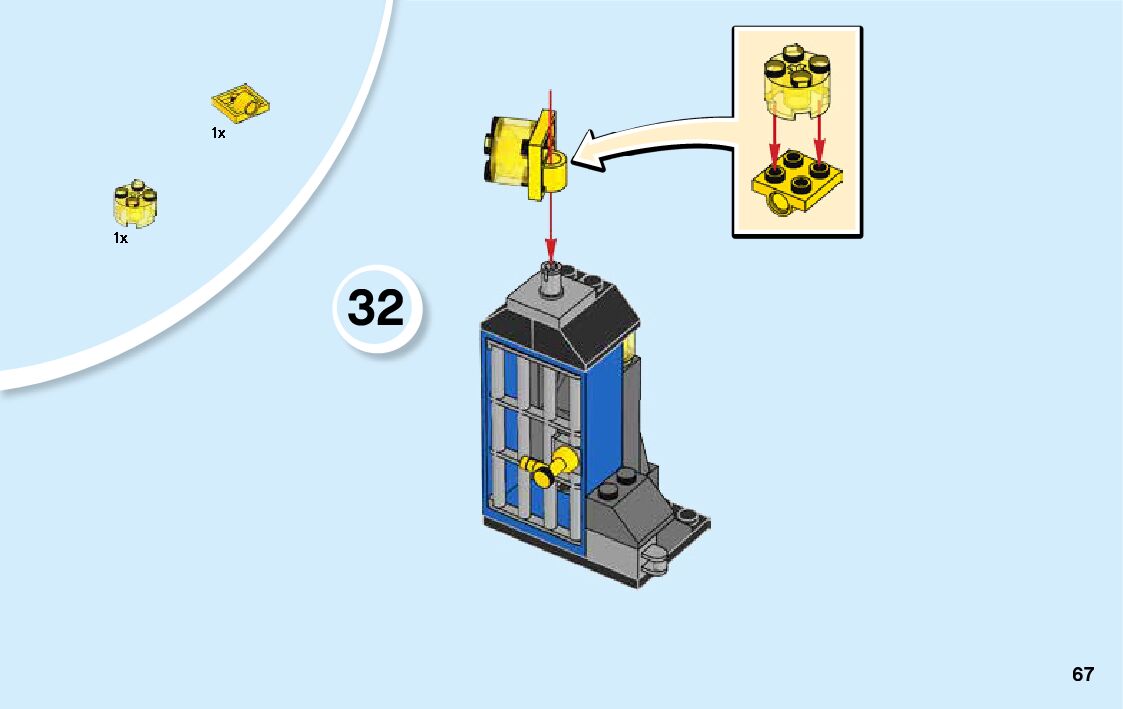 1x

1x

32

67