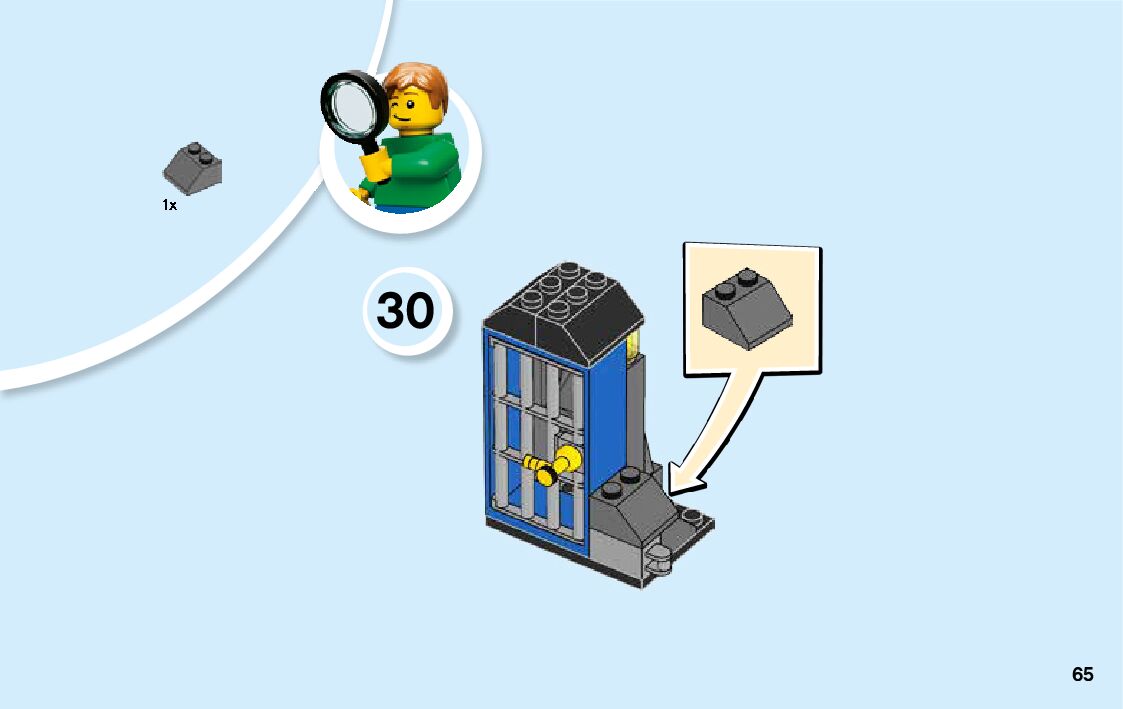 1x

30

65