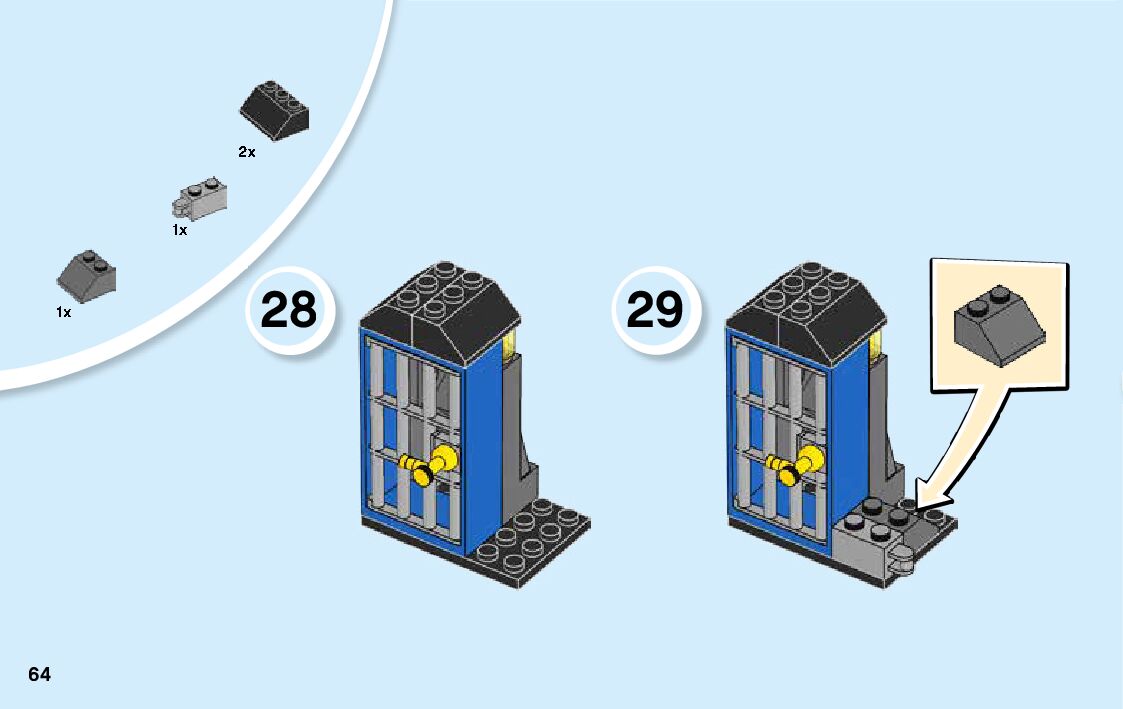 2x

1x

1x

28

29

64