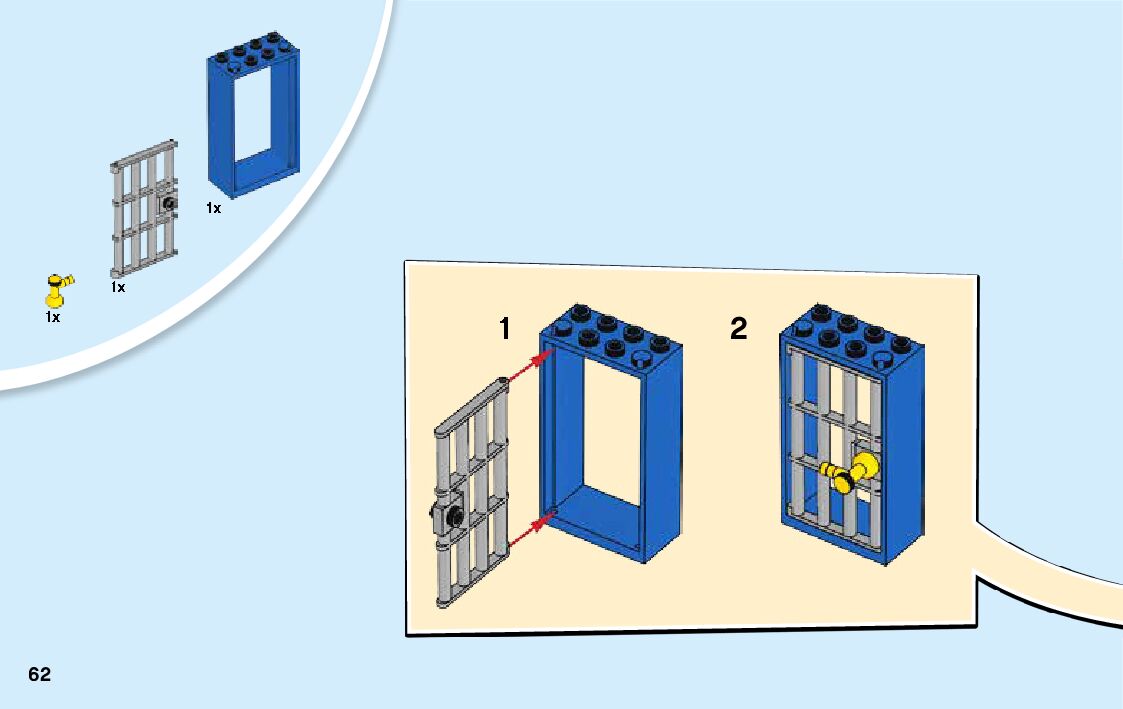 1x

1x

1x

1

2

62