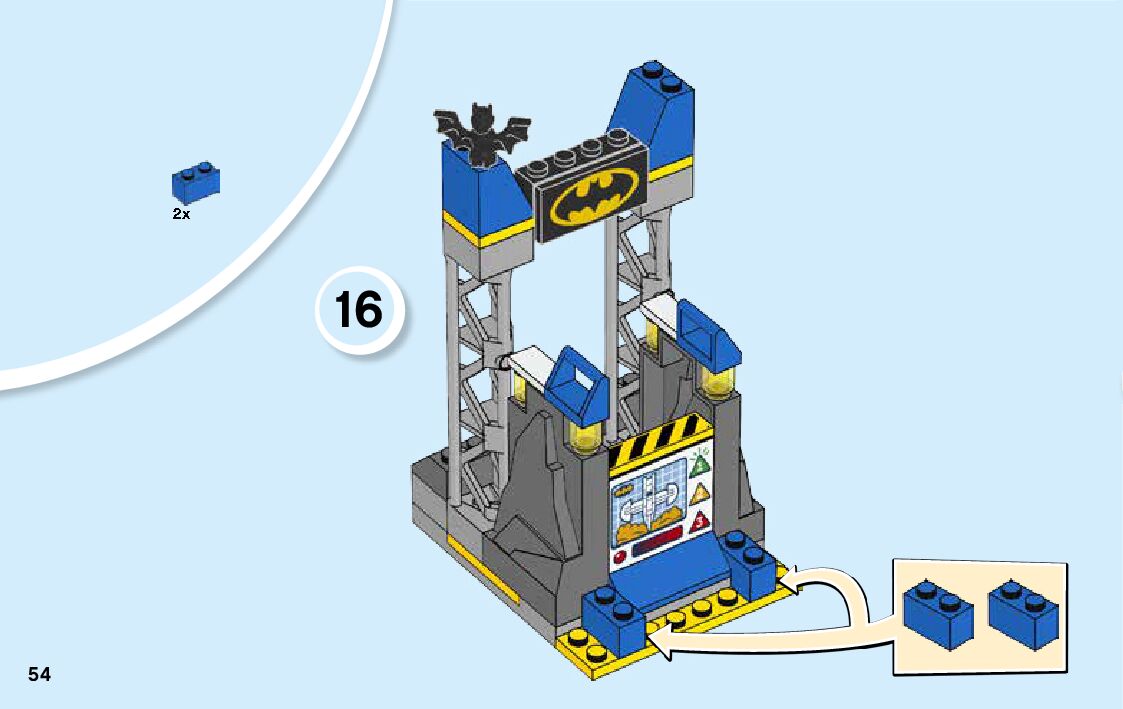 2x

16

54