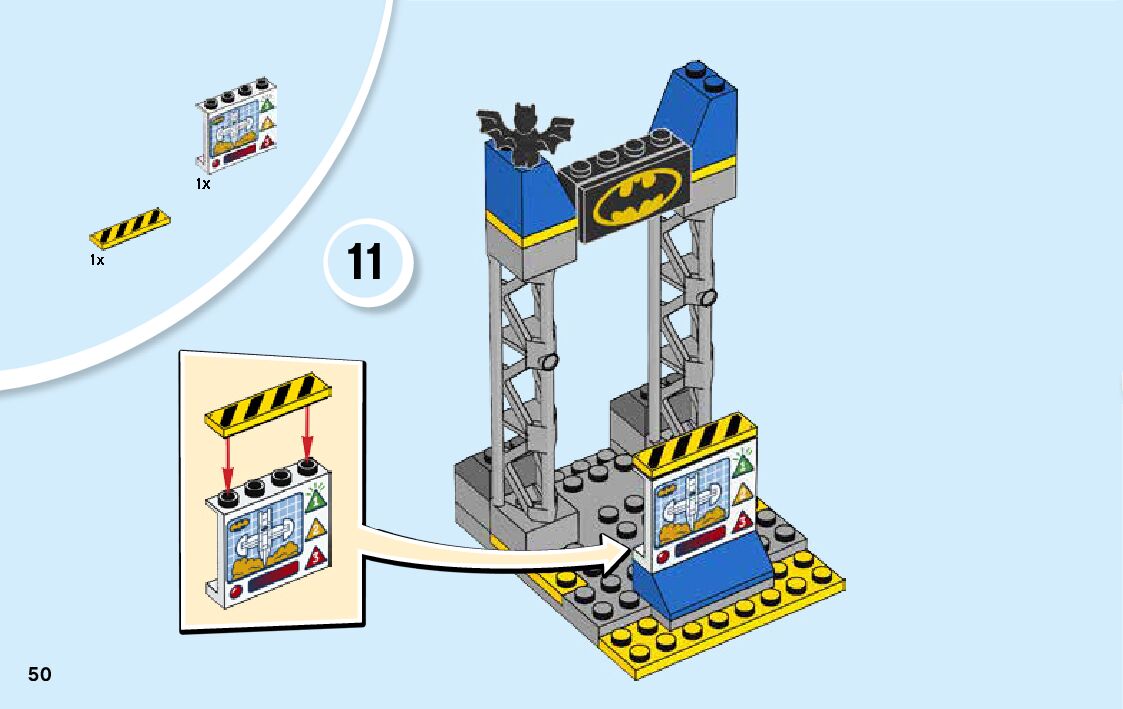 1x

1x

11

50