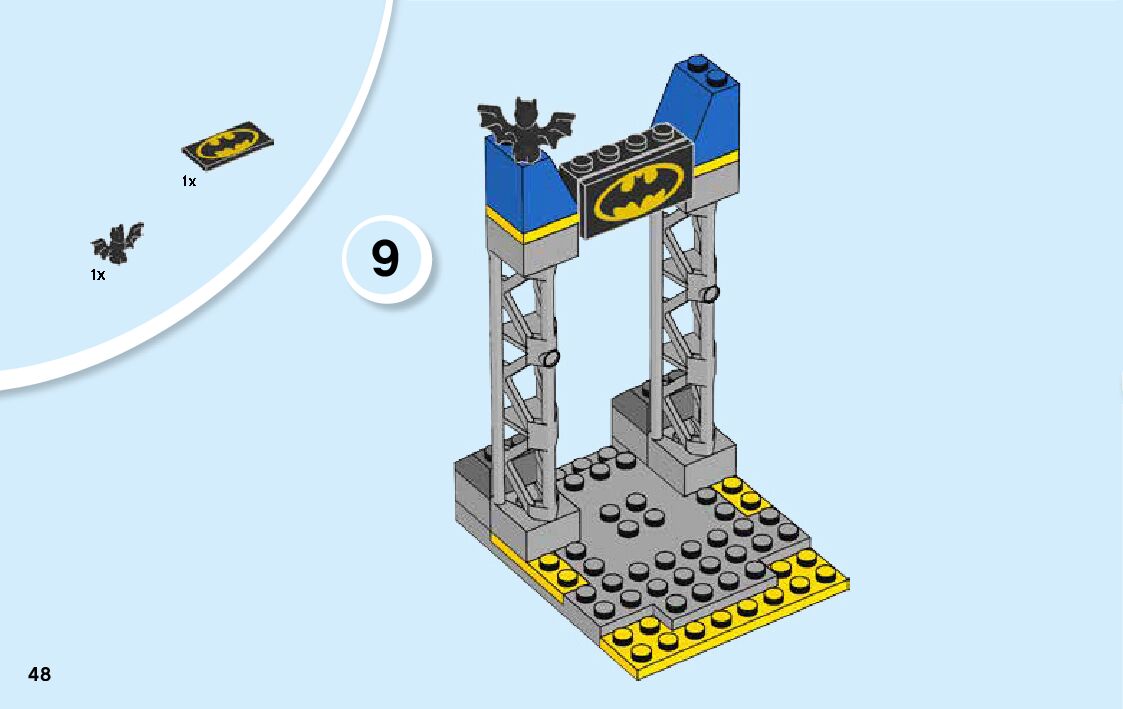 1x

1x

9

48