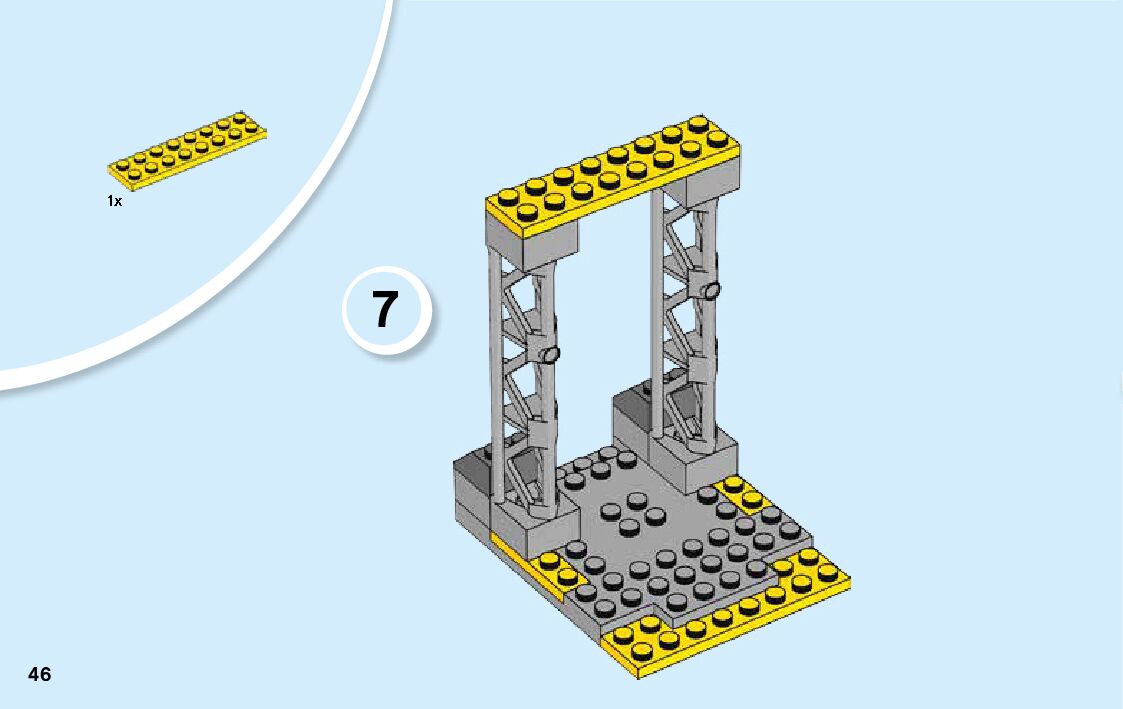 1x

7

46