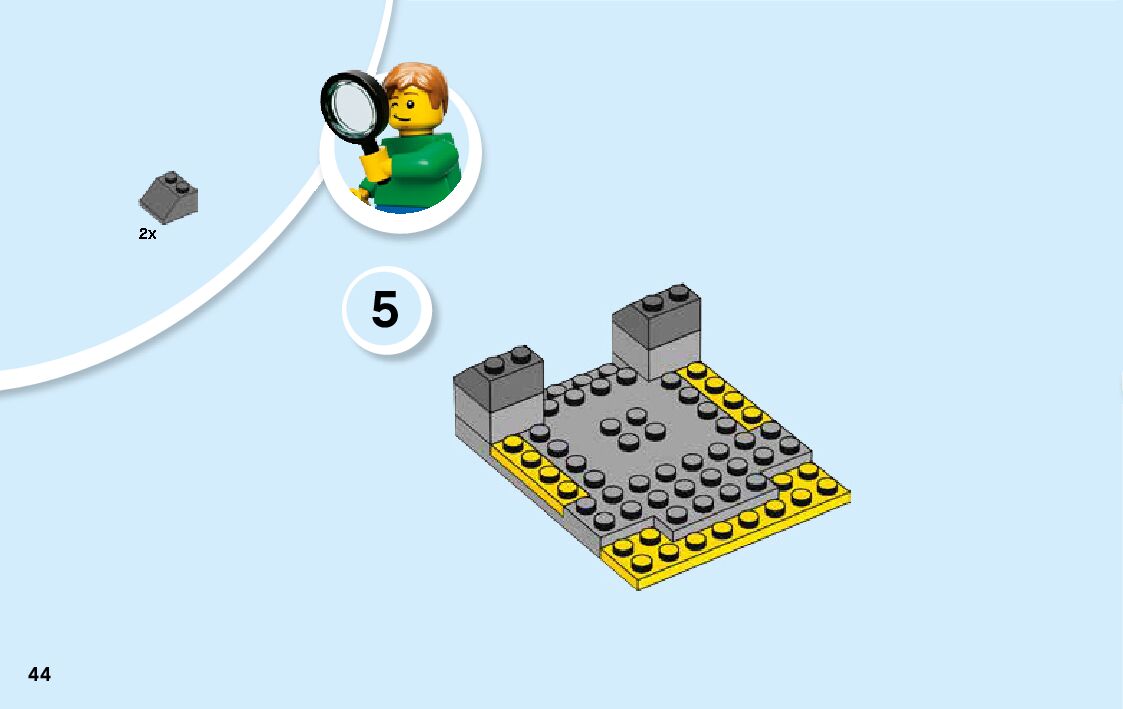 2x

5

44