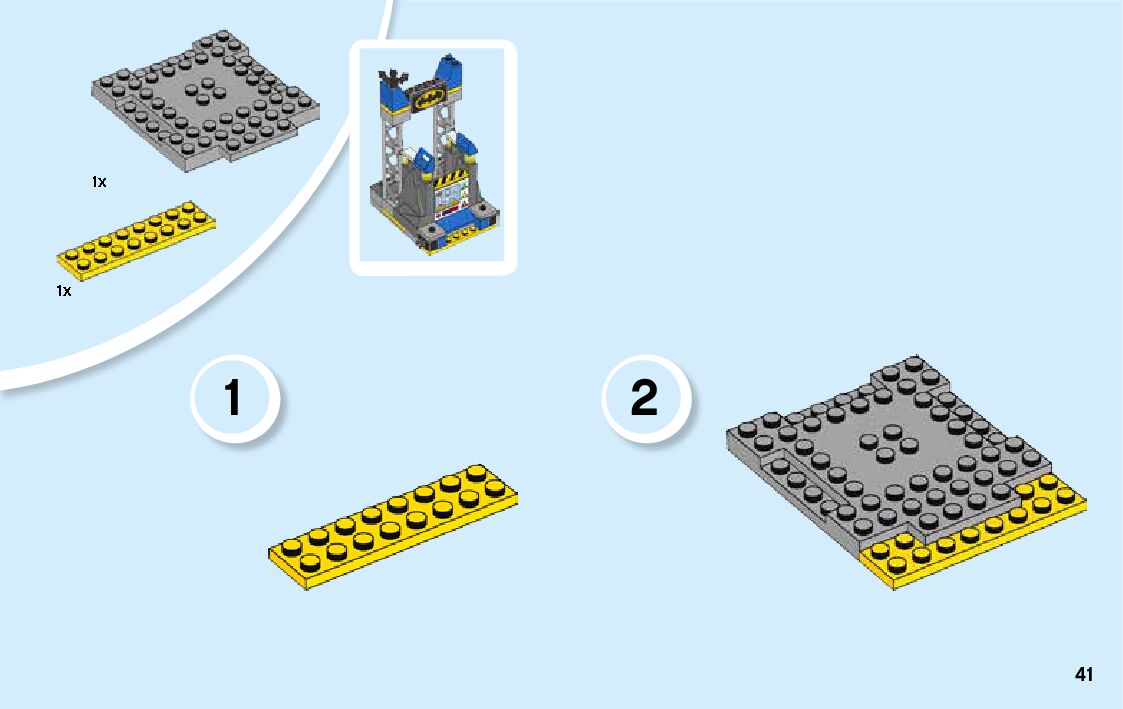 1x

1x

1

2

41