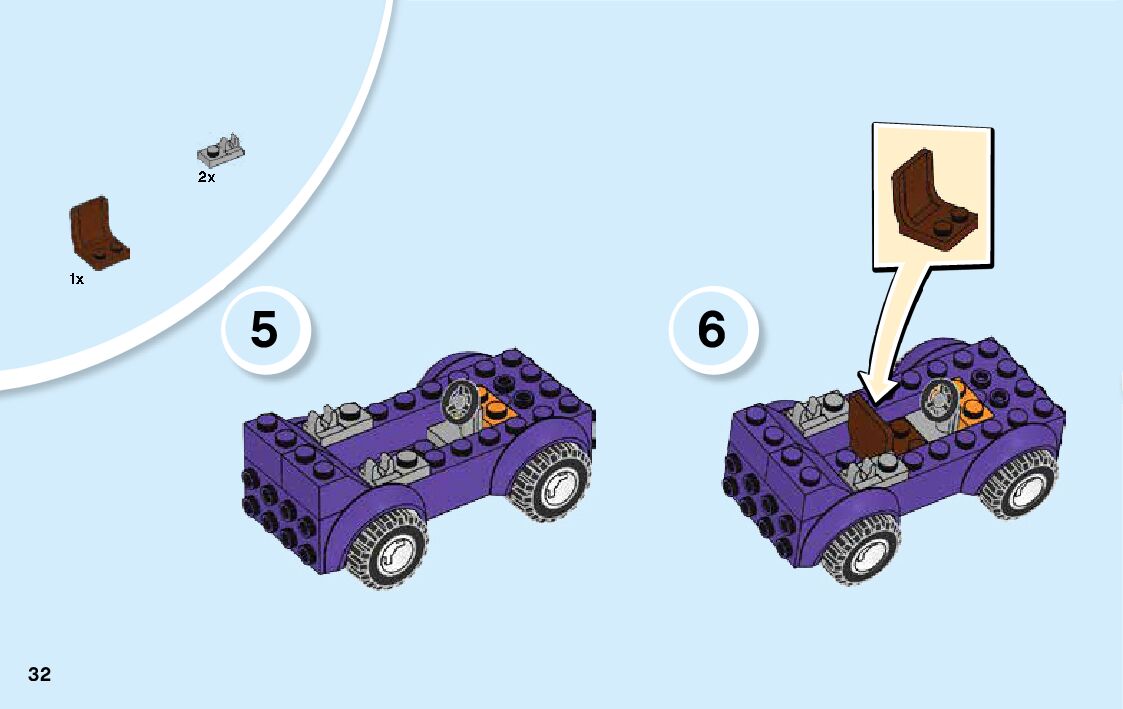 2x

1x

5

6

32