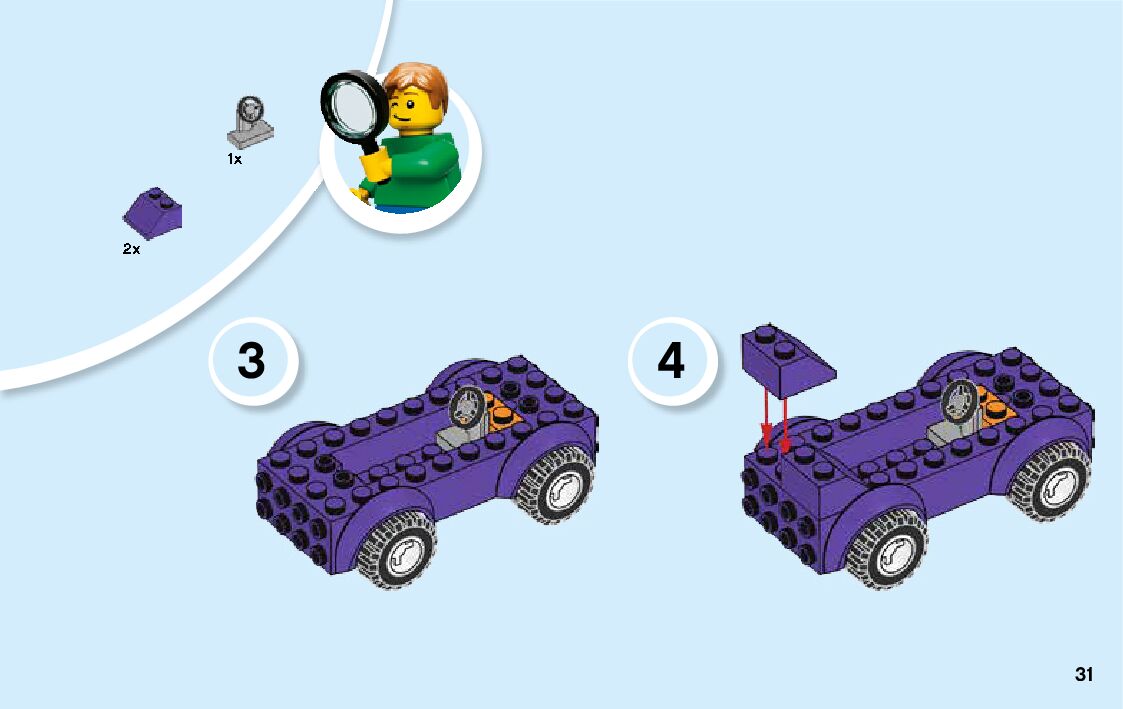 1x

2x

3

4

31