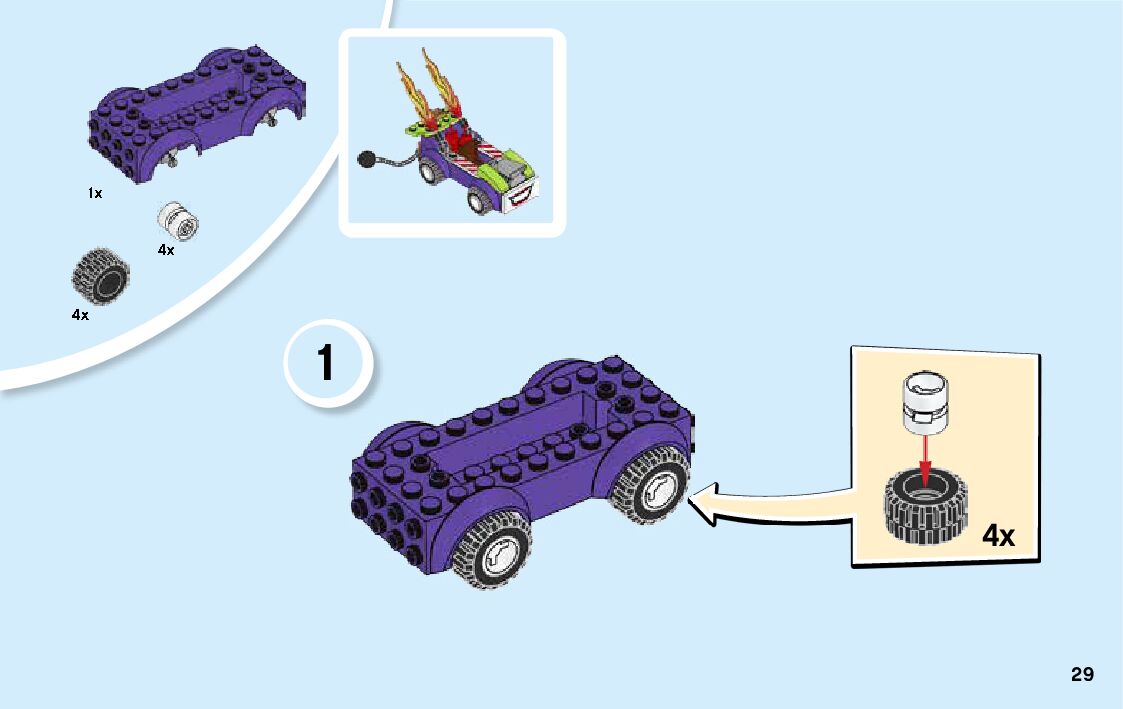 1x

4x

4x

1

4x

29