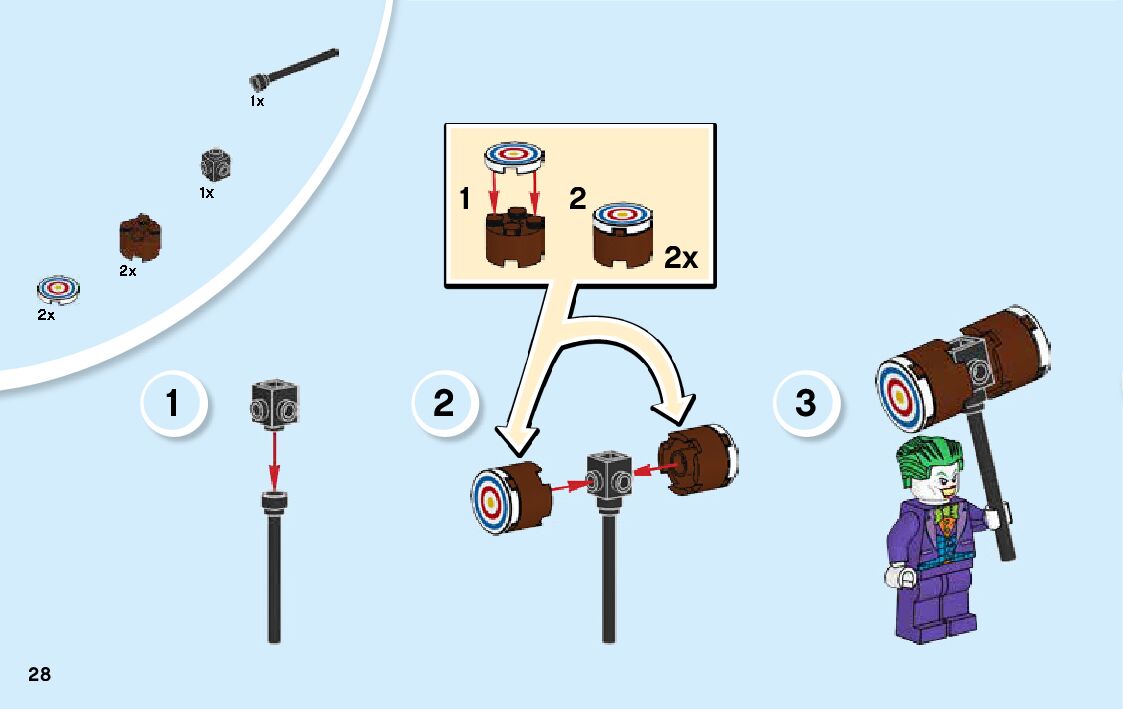 1x

1x

2x

2x

1

2

2x

1

2

3

28