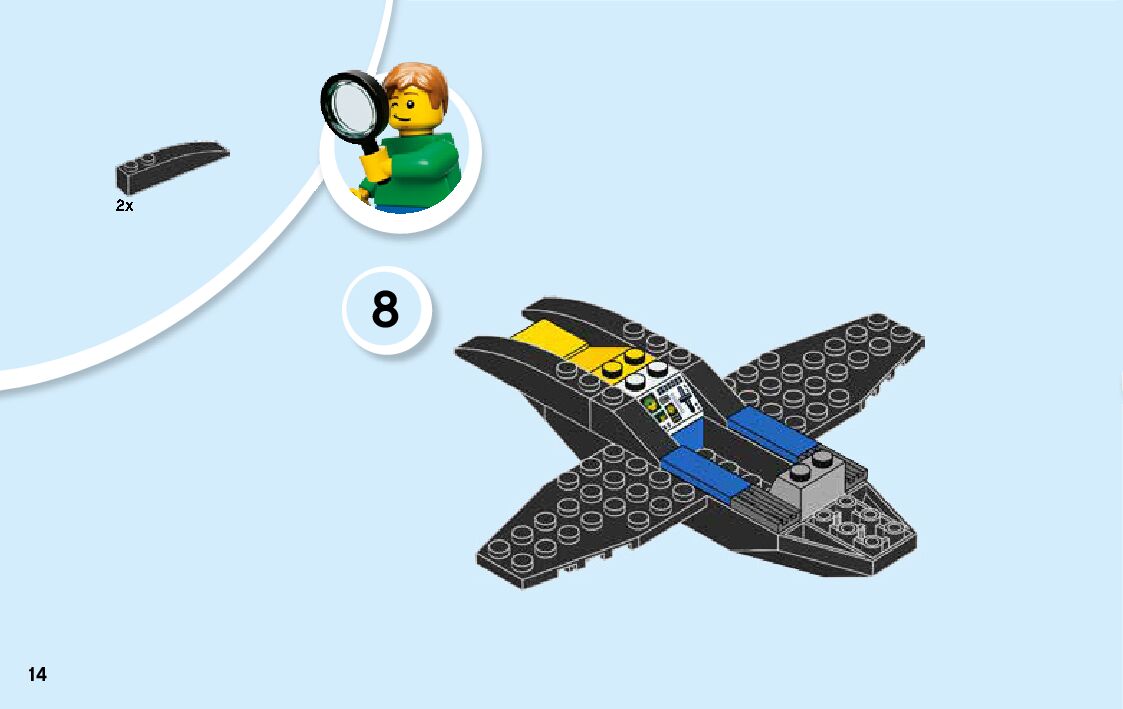 2x

8

14