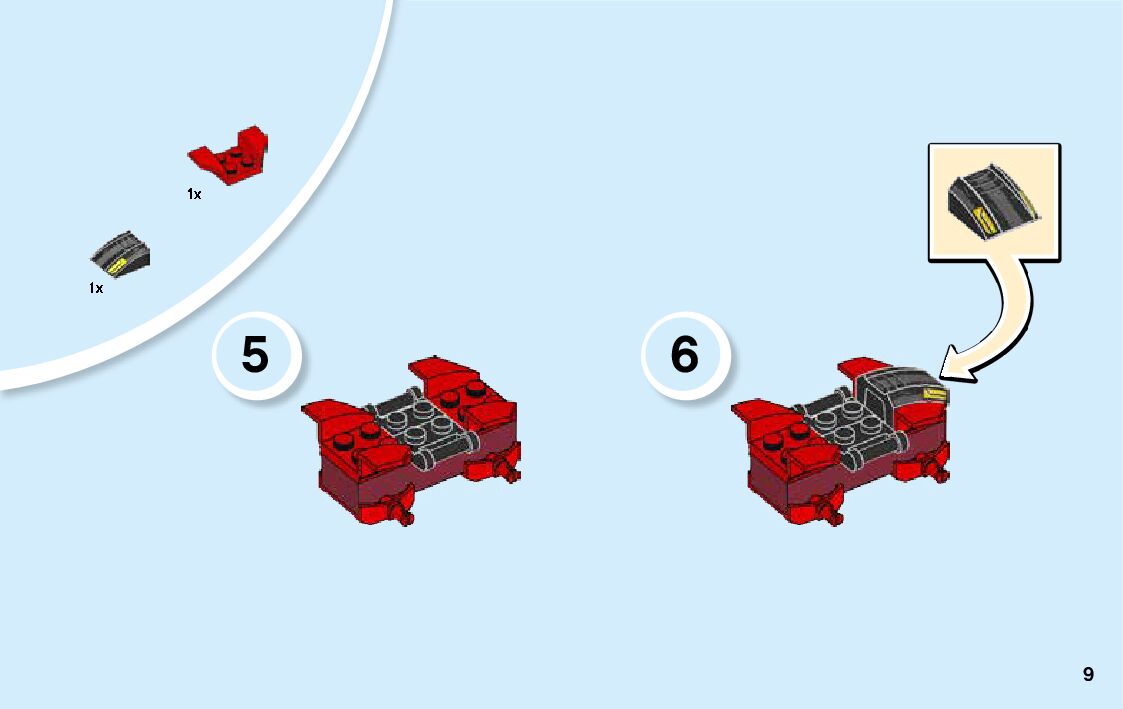 1x

1x

5

6

9