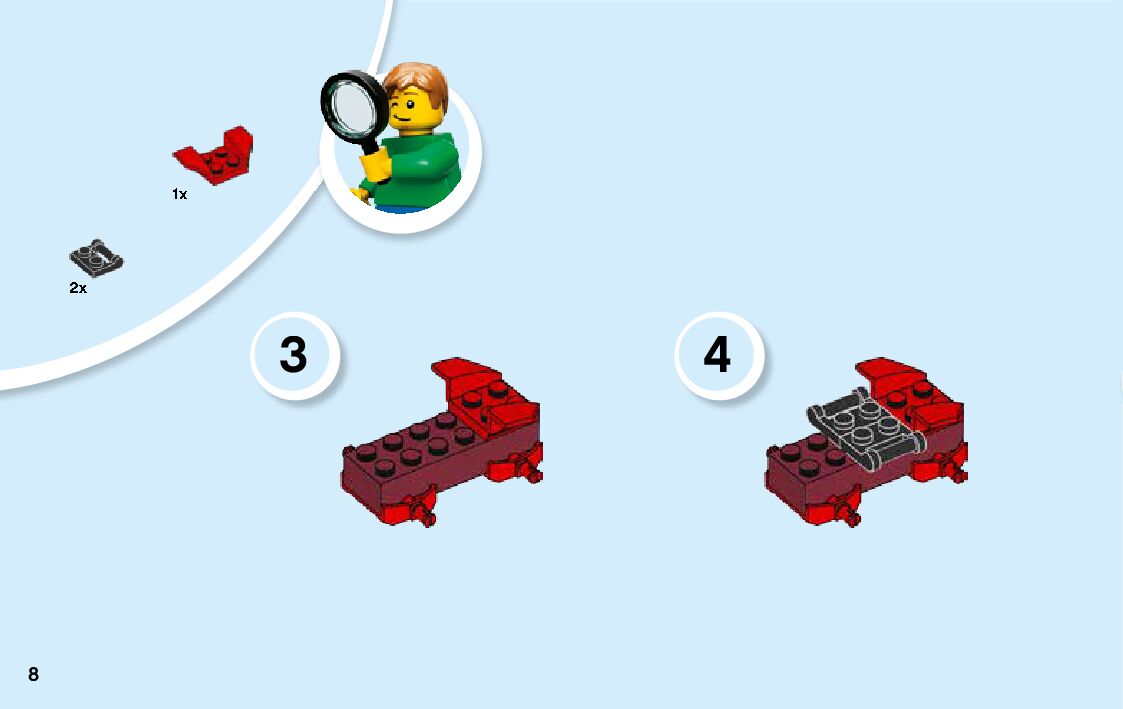 1x

2x

3

4

8