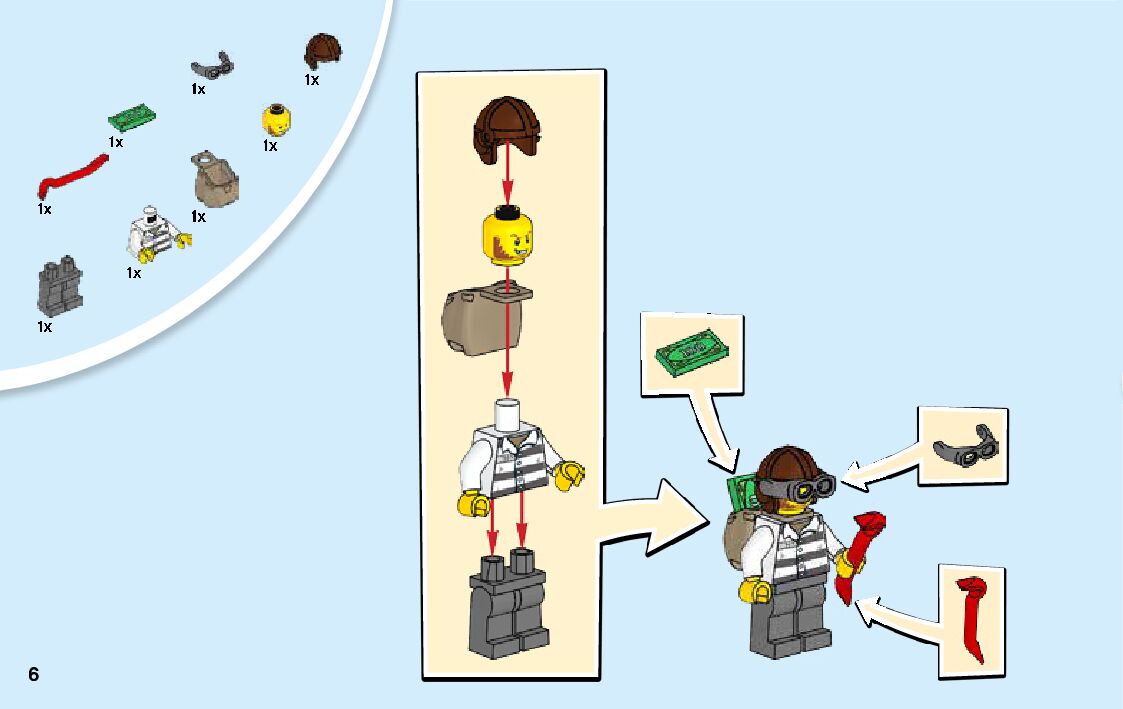 1x

1x

1x

1x

1x

1x

1x

1x

6