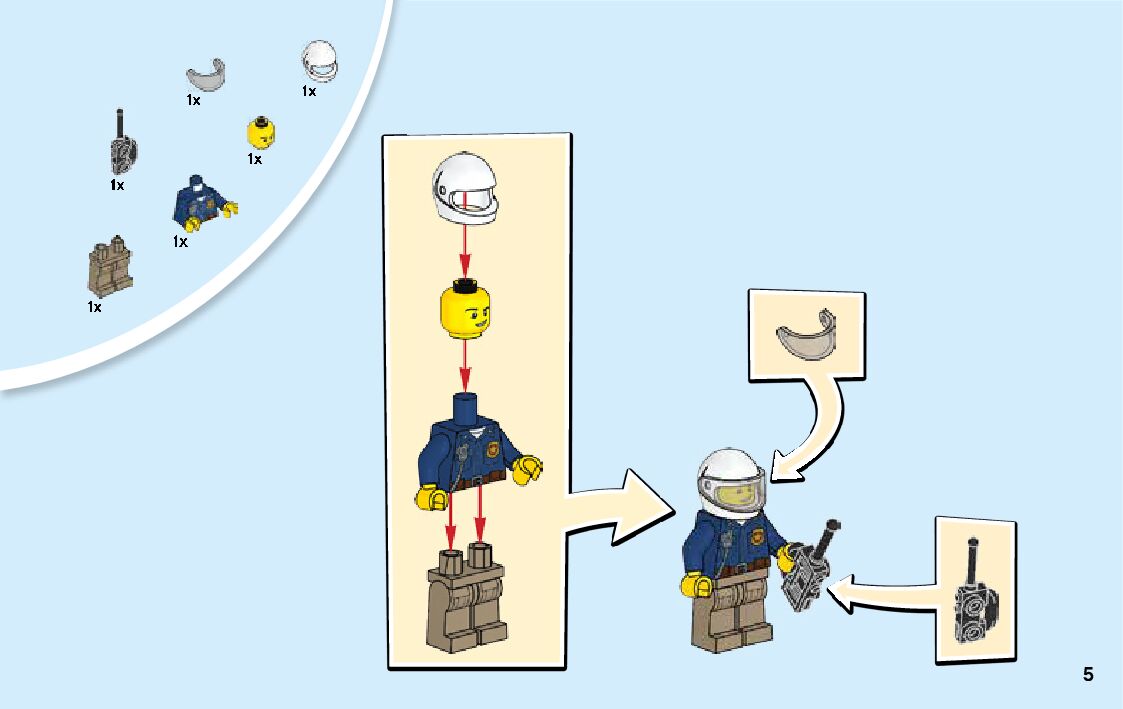 1x
1x
1x
1x
1x
1x

5