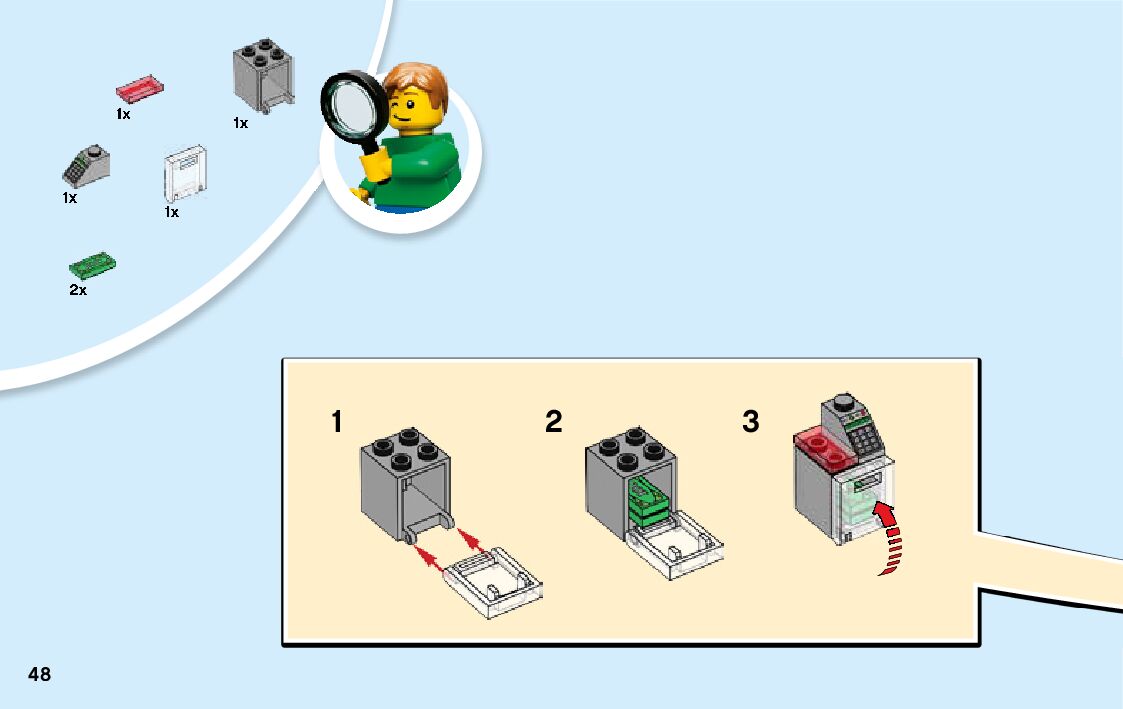 1x

1x

1x

1x

2x

1

2

3

48