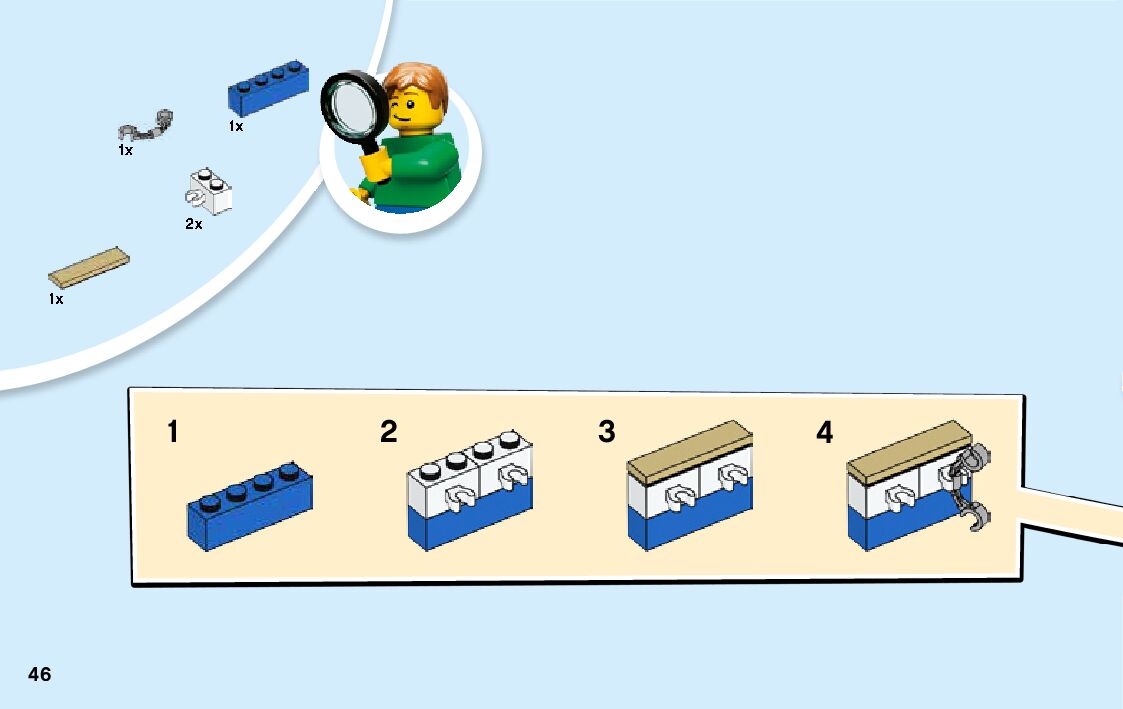 1x

1x

2x

1x

1

2

3

4

46