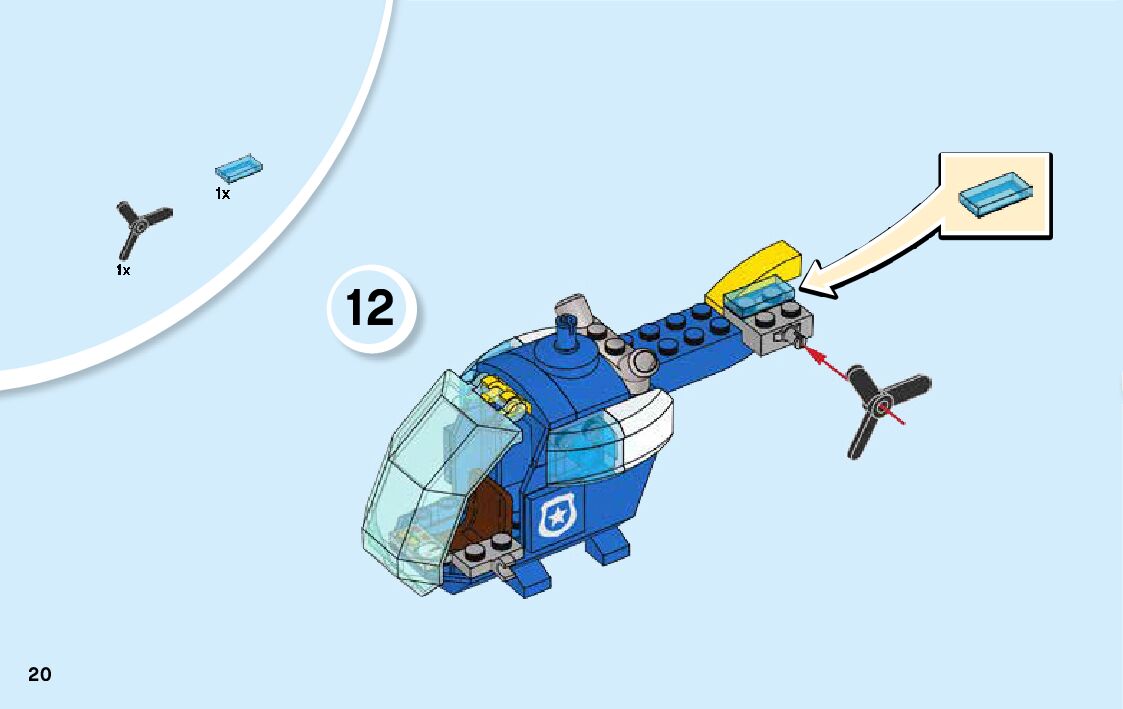 1x

1x

12

20