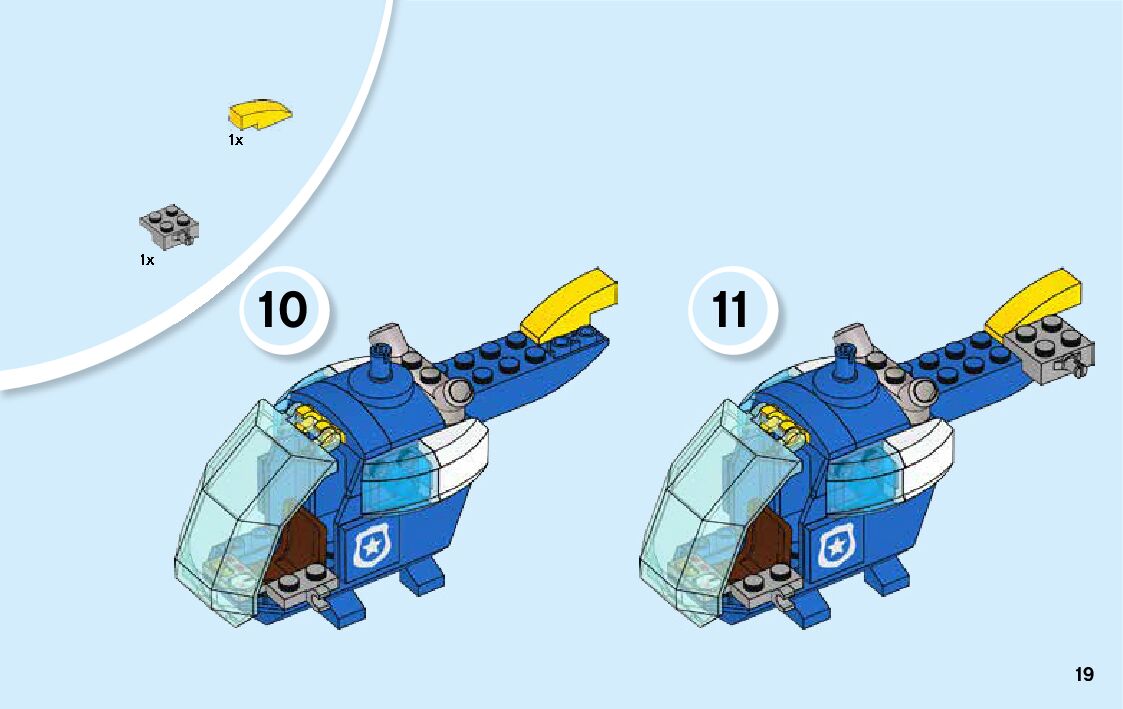 1x

1x

10

11

19