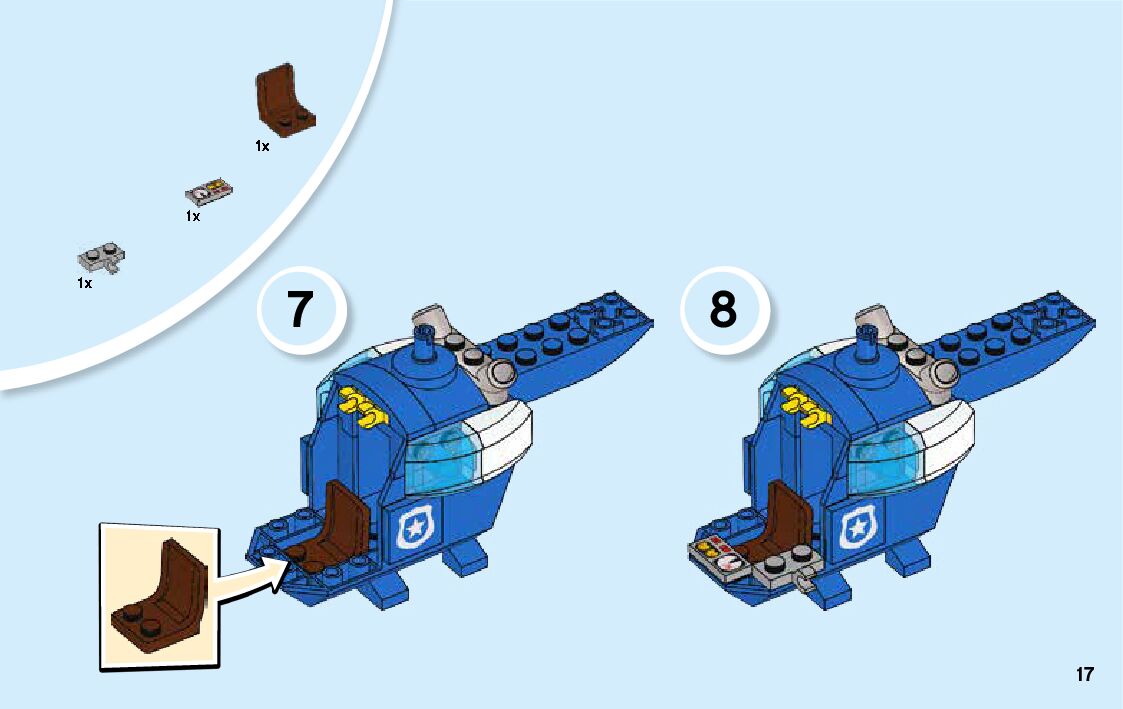 1x

1x

1x

7

8

17