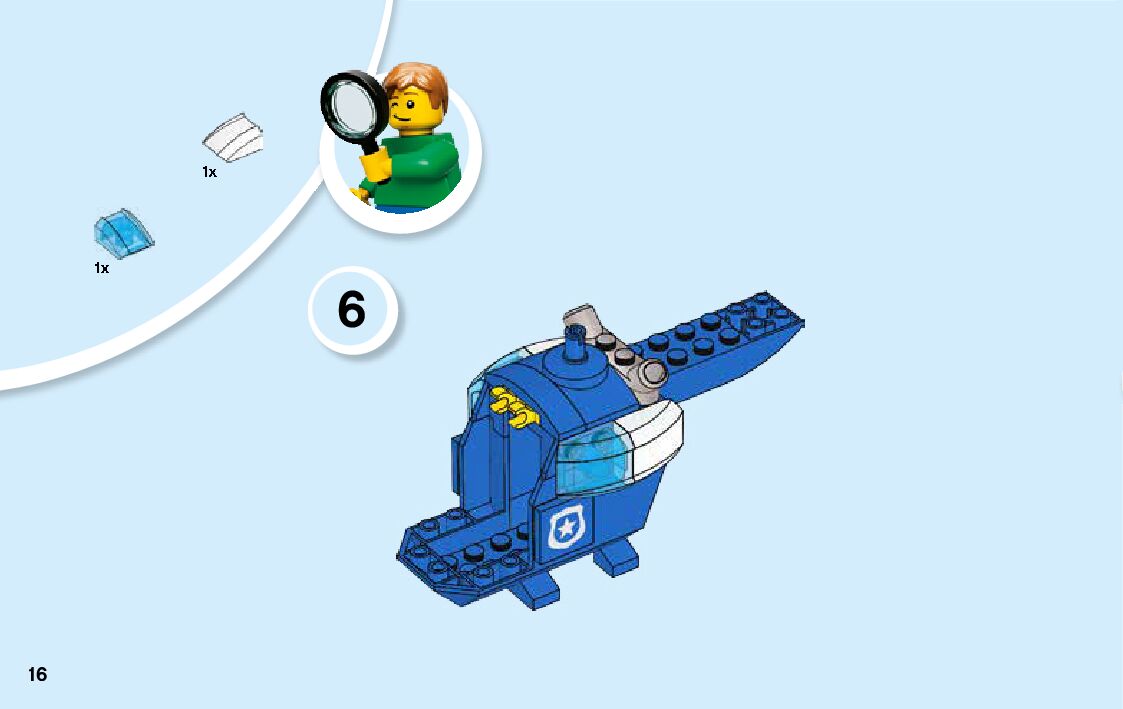 1x

1x

6

16