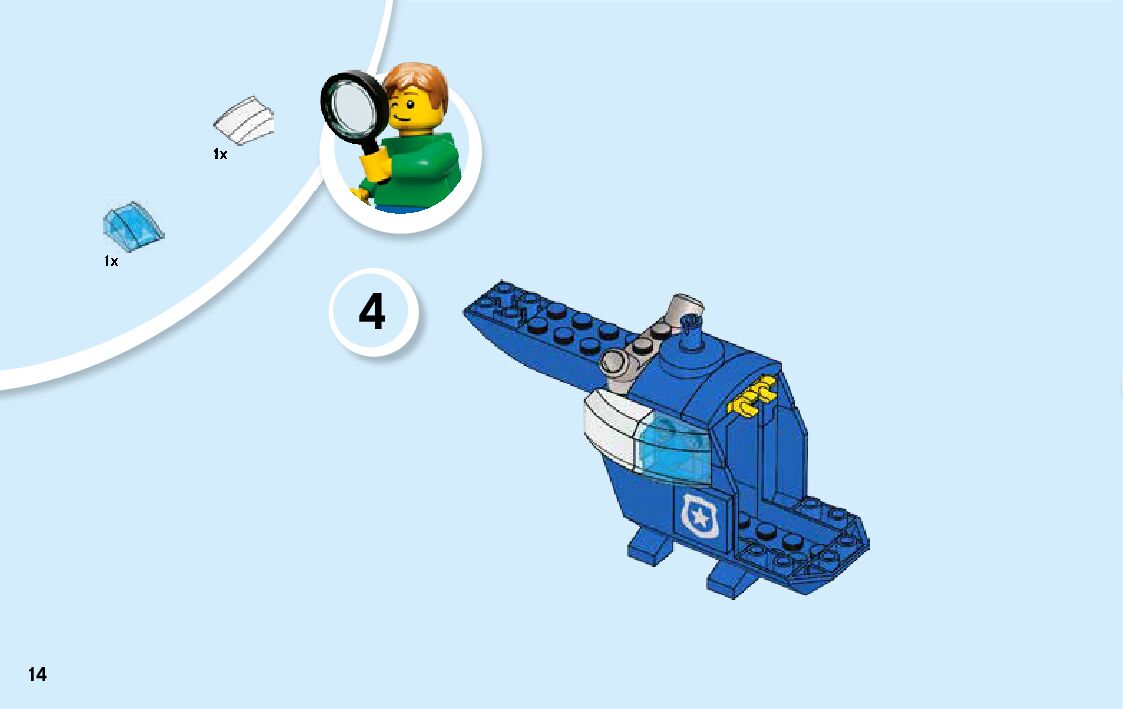 1x

1x

4

14