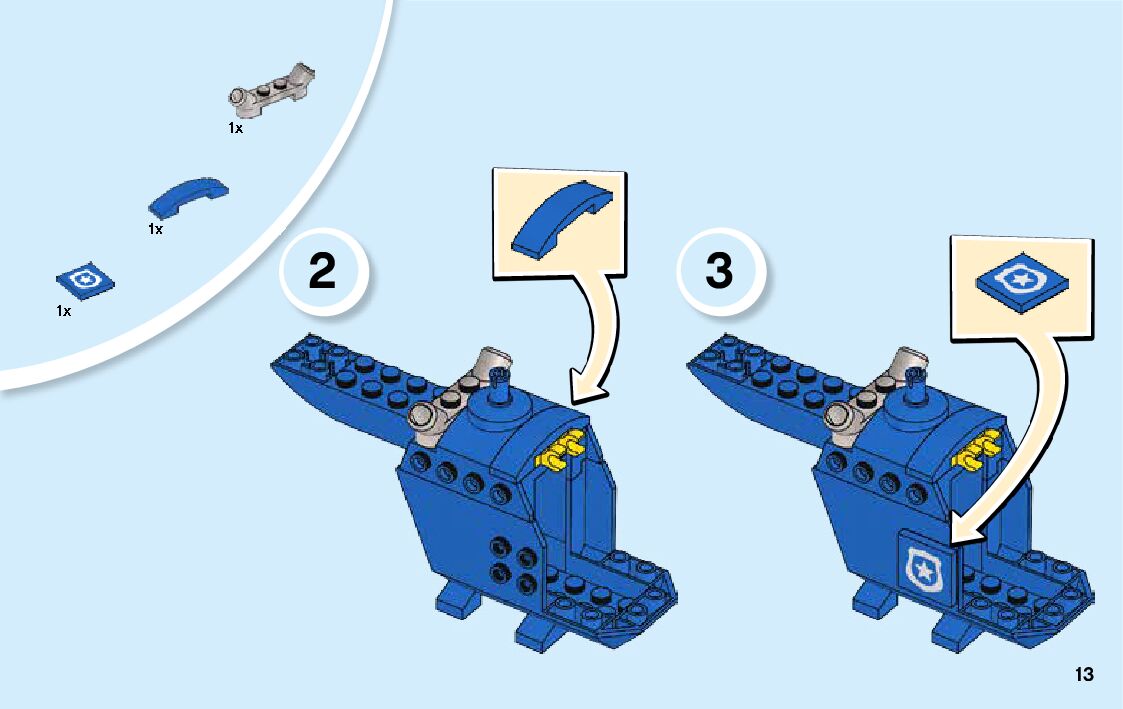 1x

1x

1x

2

3

13