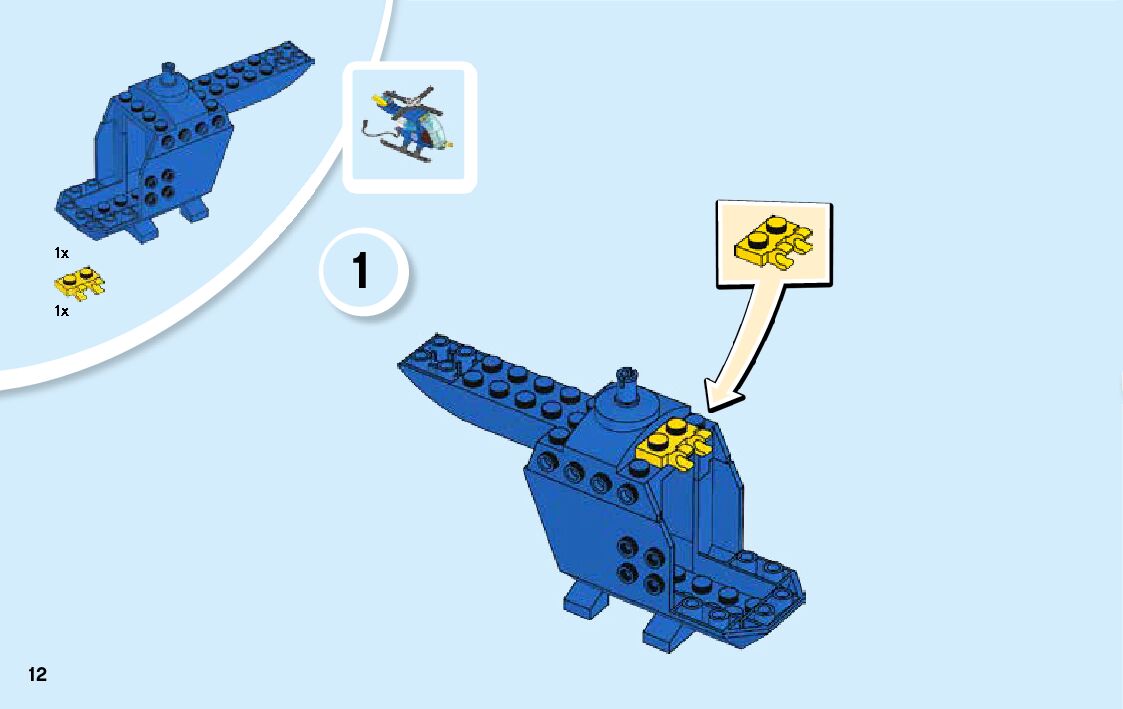 1x

1x

1

12