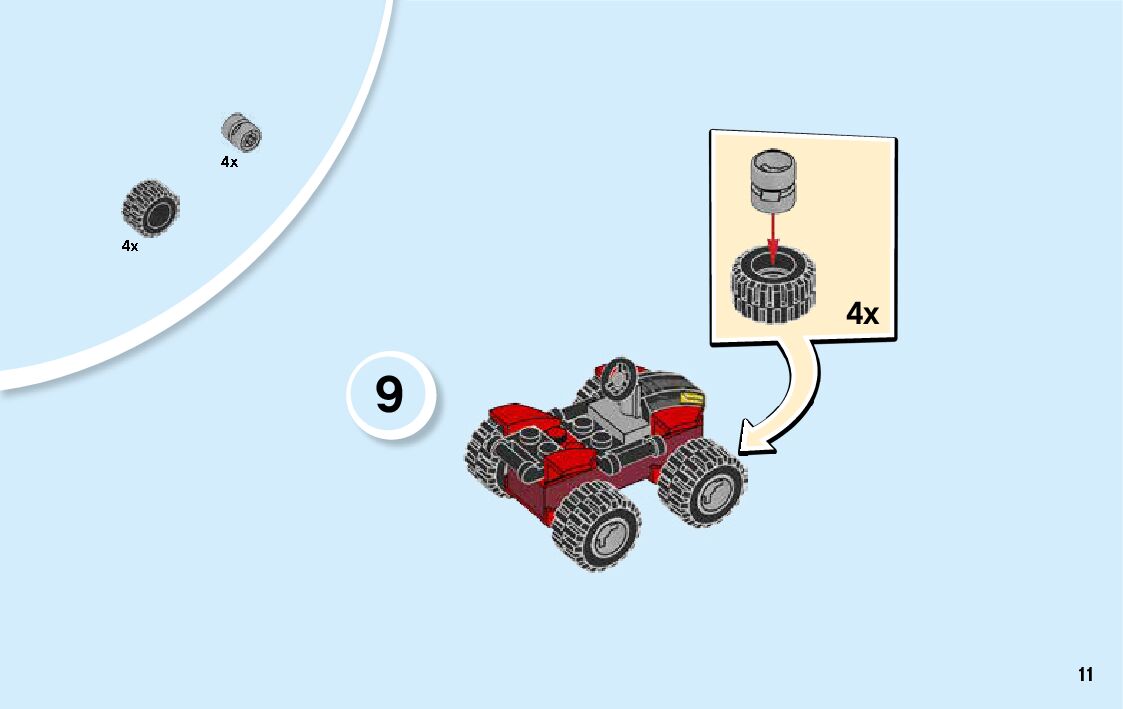 4x

4x

4x

9

11