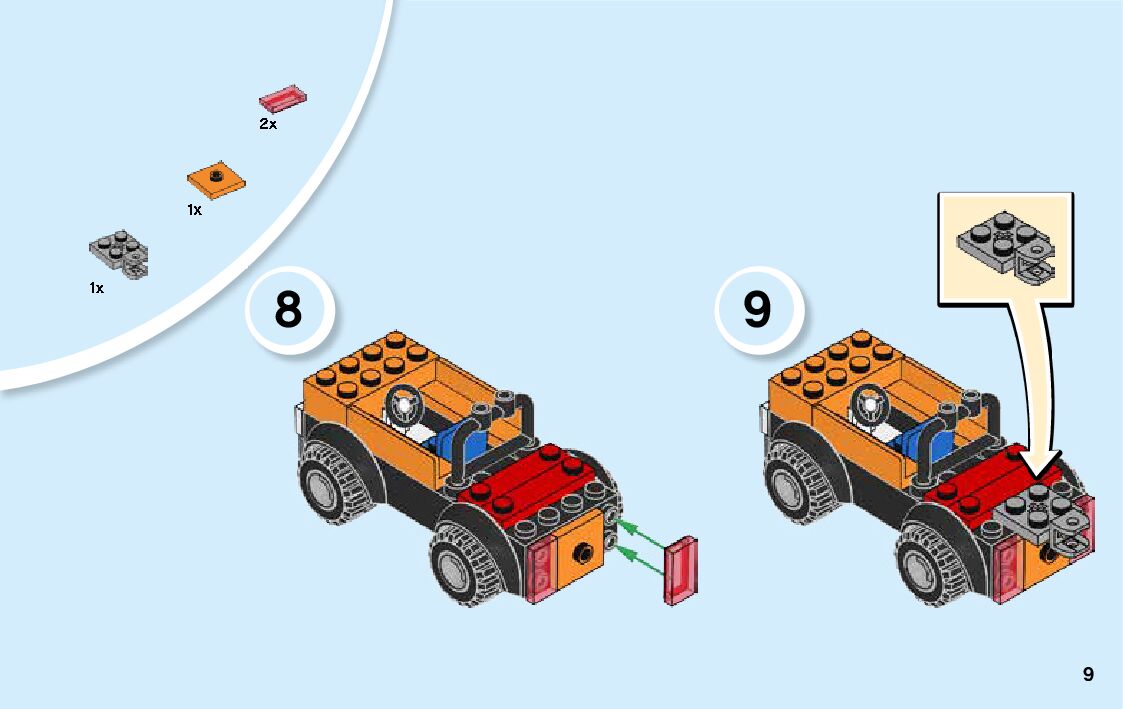 2x

1x

1x

8

9

9