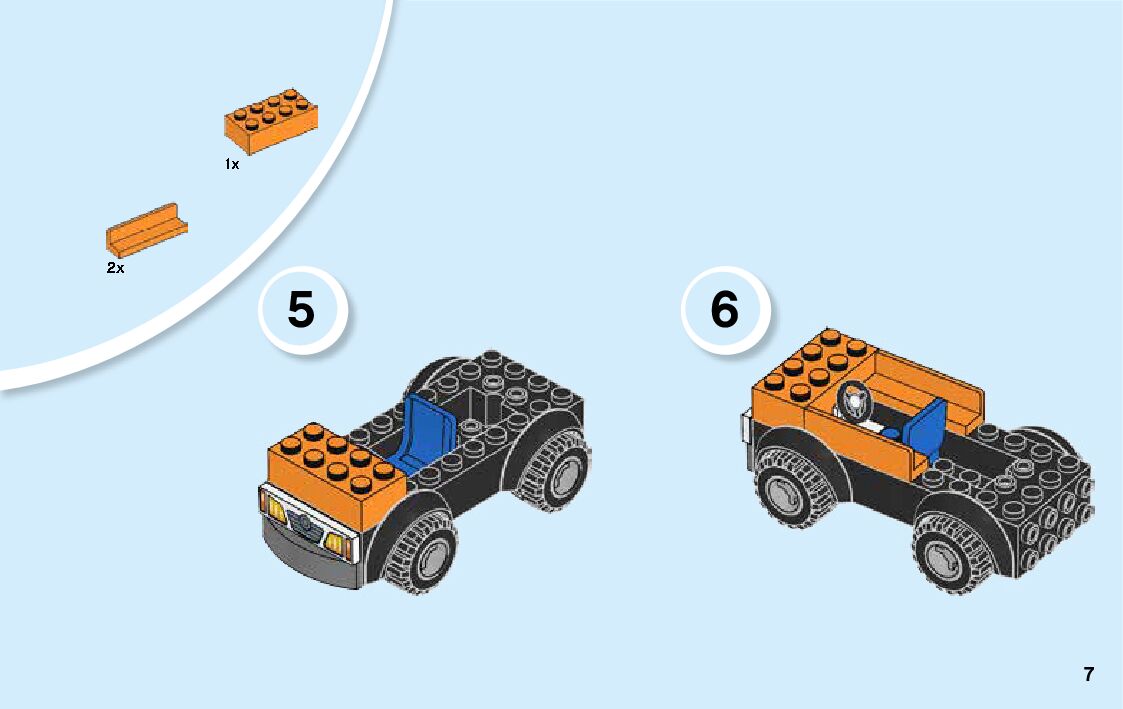 1x

2x

5

6

7